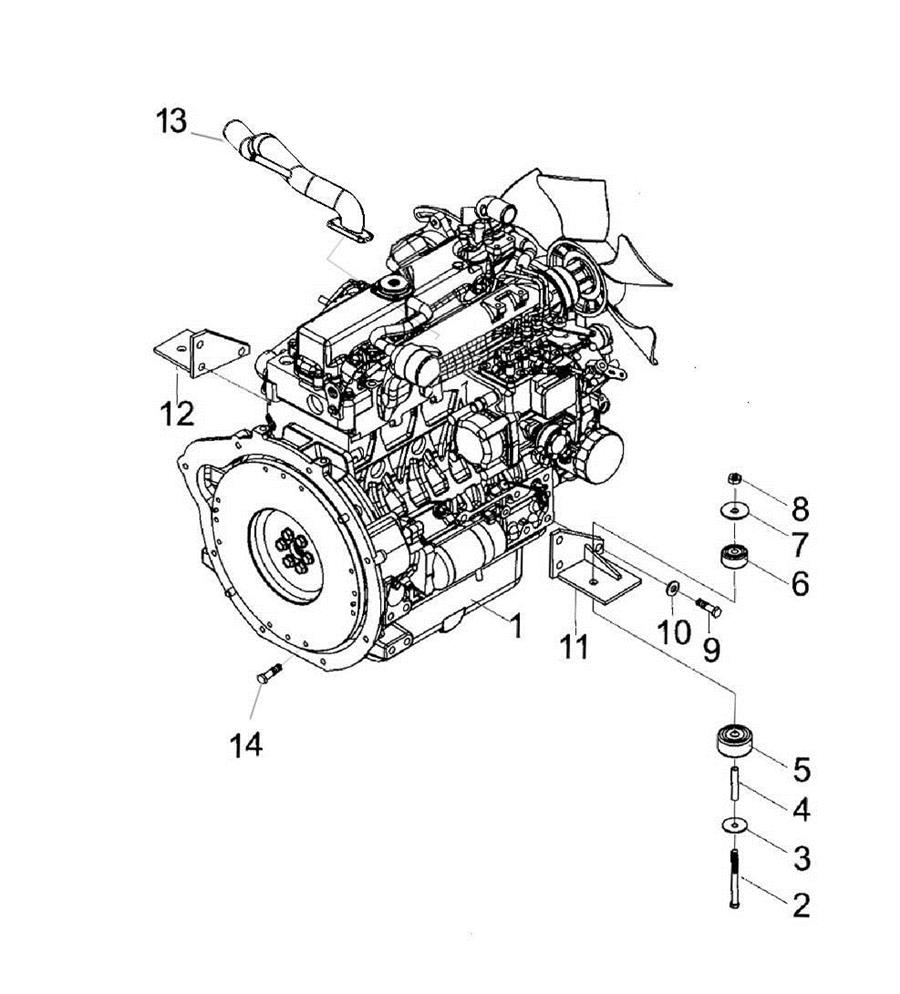 13
12
8
7
6
1
11
10
9
14
5
4
3
2