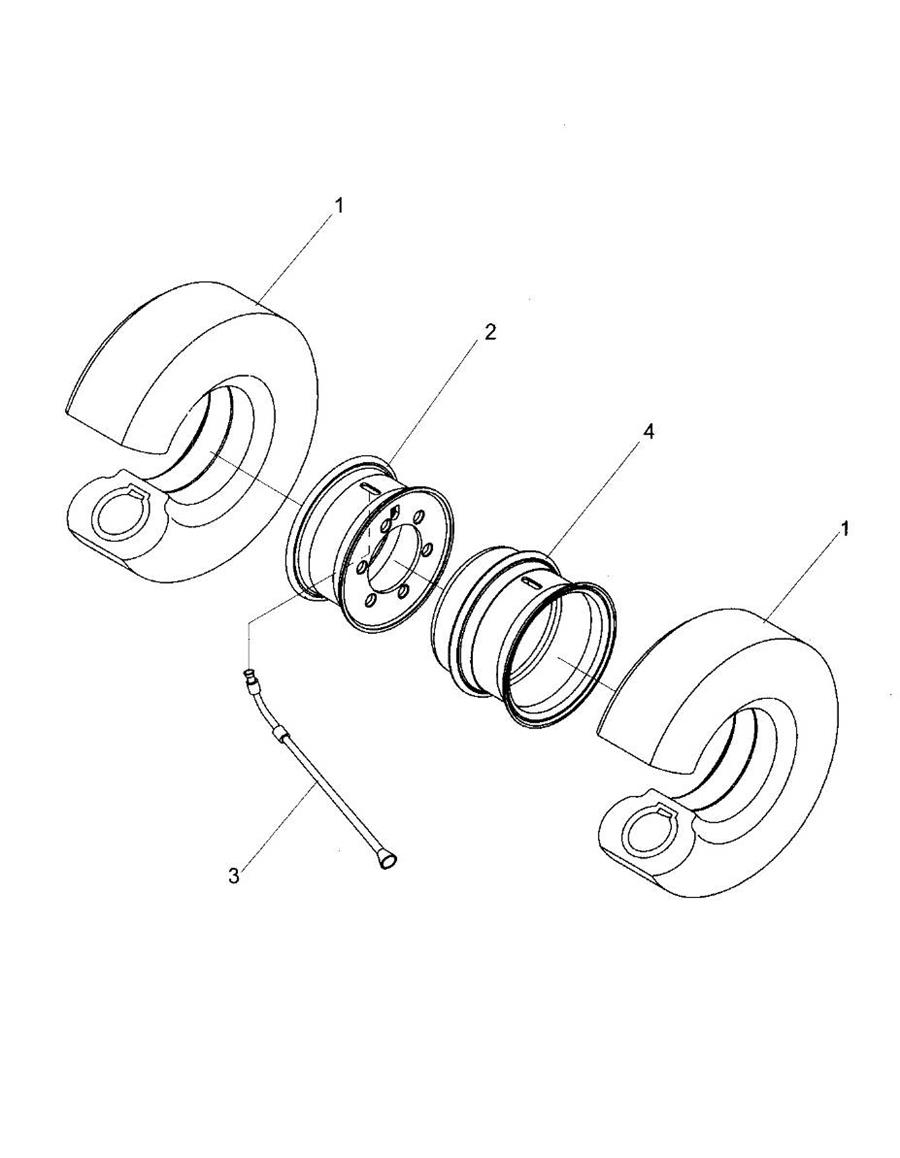 1
2
4
1
3