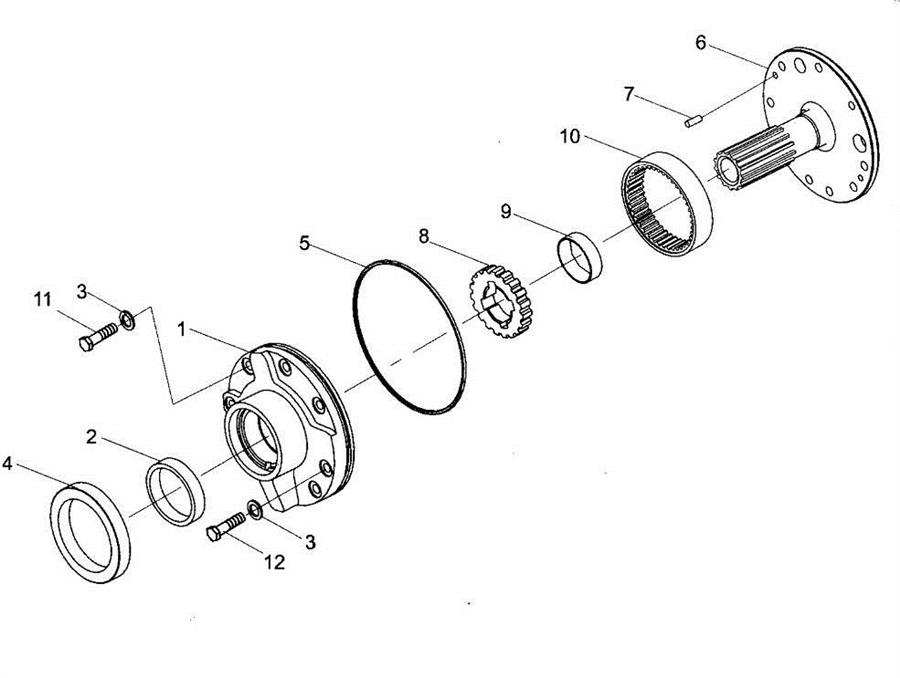 6
7
10
9
8
5
11
3
1
2
4
3
12