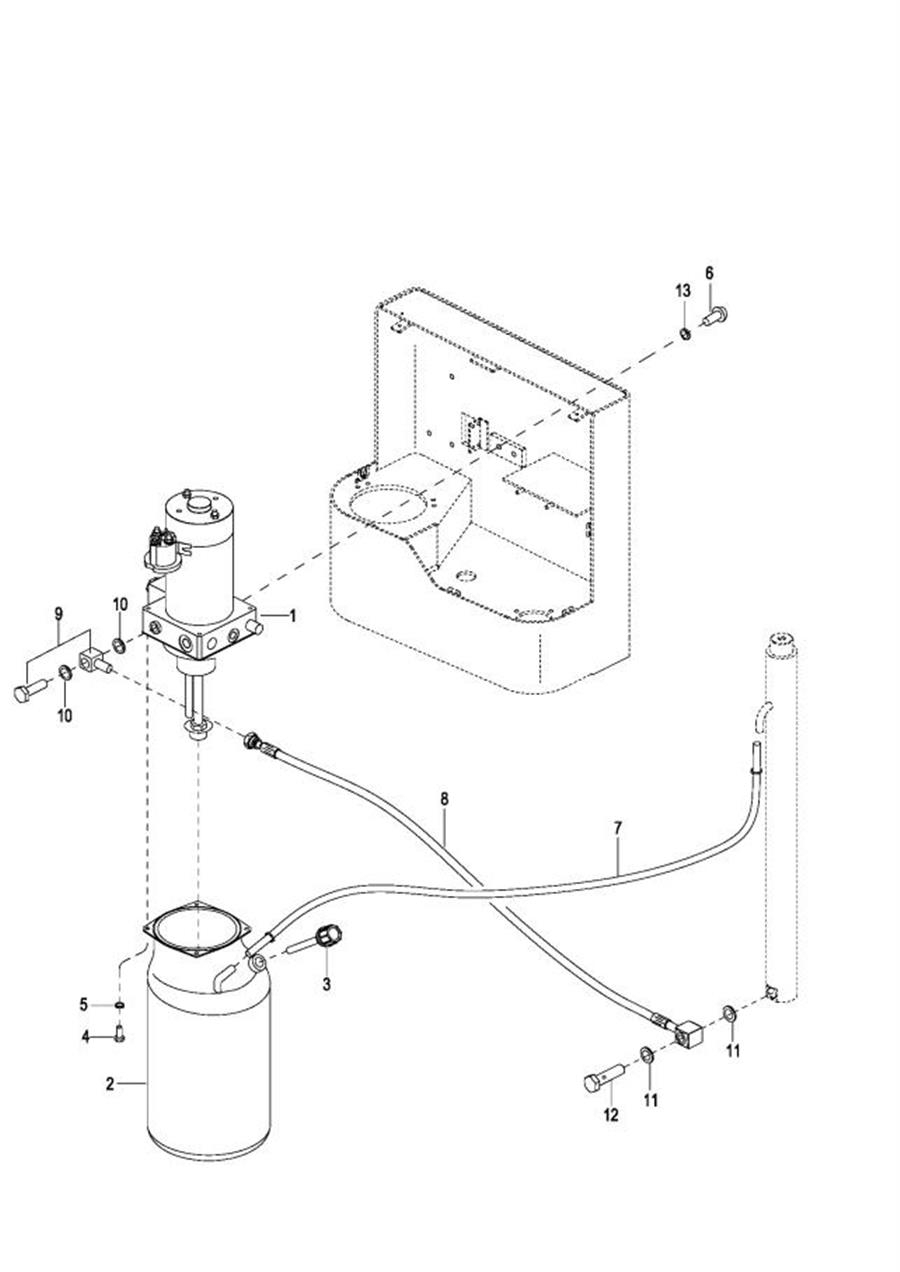 13
6
1
9
10
10
8
7
3
5
4
2
11
11
12