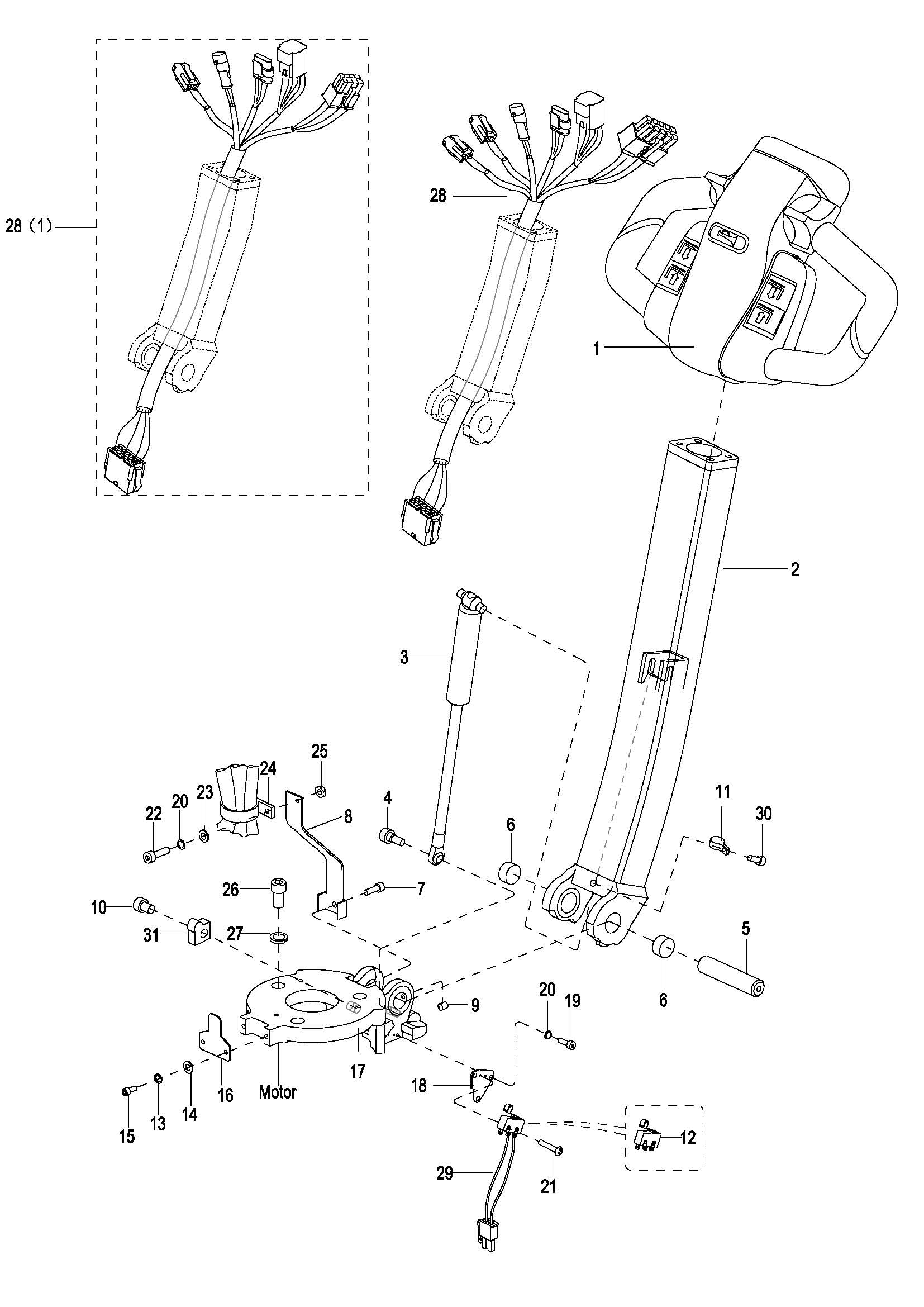 28（1）

28

1

2

3

25

24

22

20

23

8

4

6

11

30

26

7

10

31

27

5

6

9

20

19

17

16

Motor

18

15

13

14

12

29

21