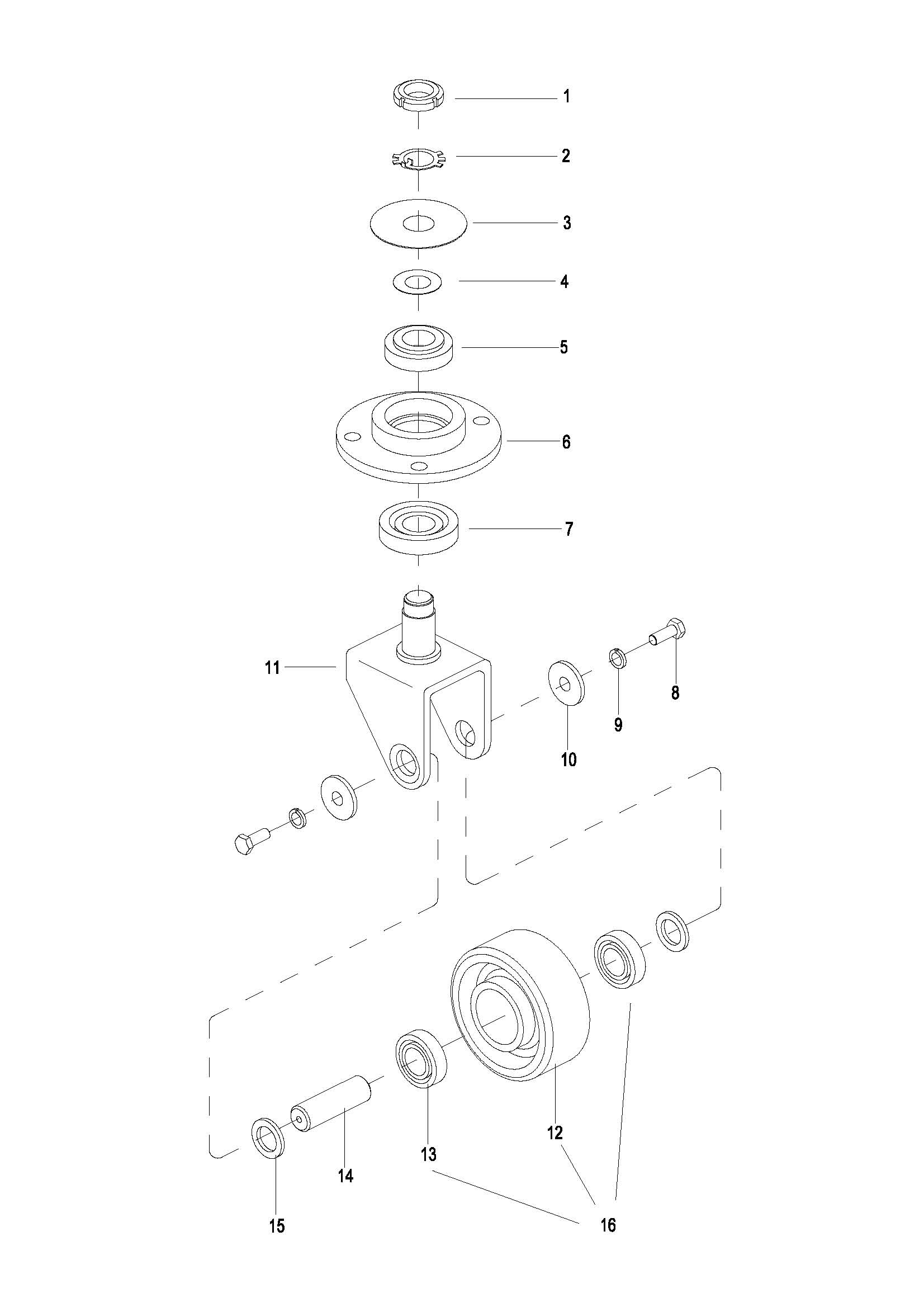 1
2
3
4
5
6
7
11
8
9
10
12
13
14
15
16