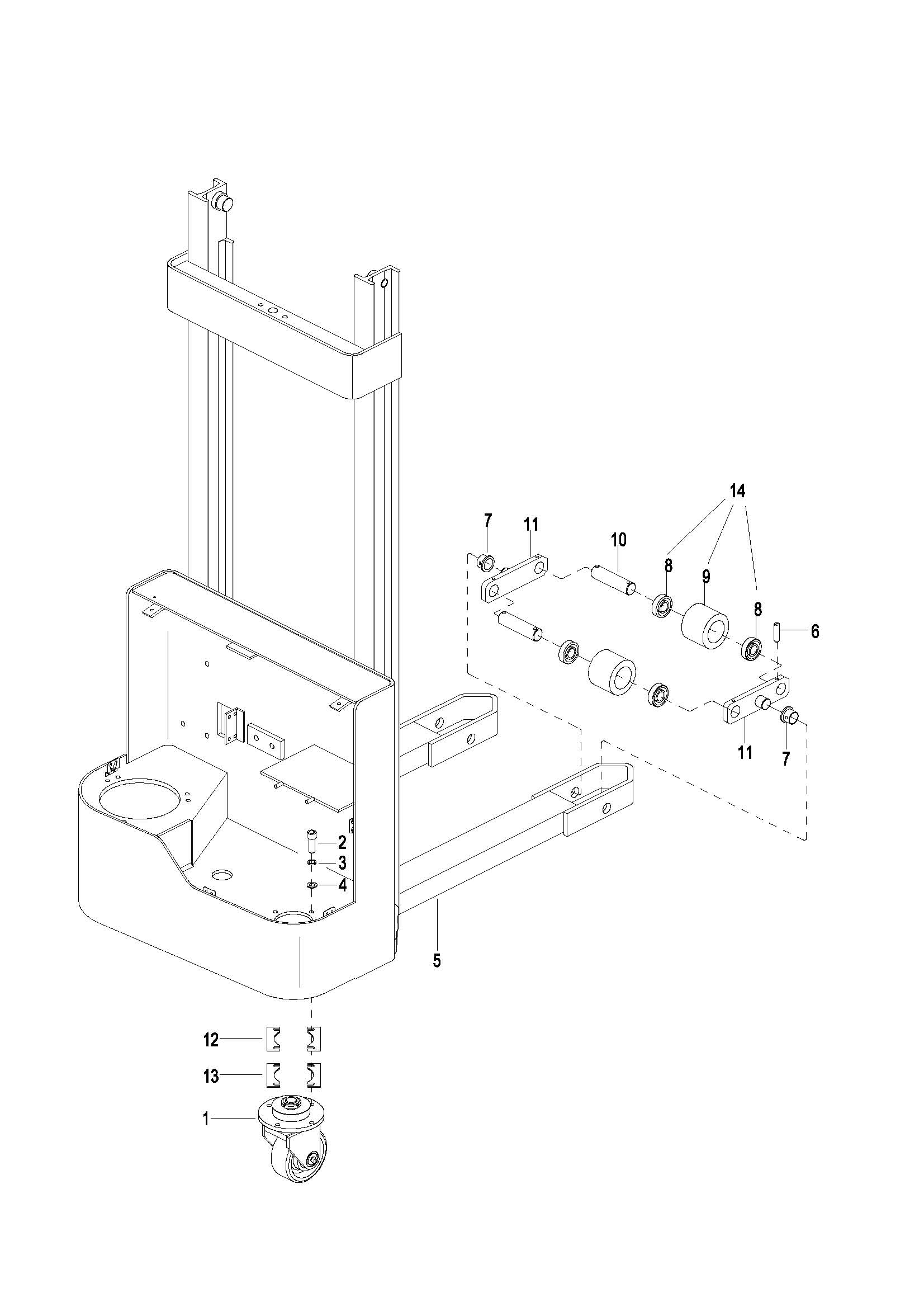 14
7
11
10
8
9
8
6
11
7
2
3
4
5
12
13
1