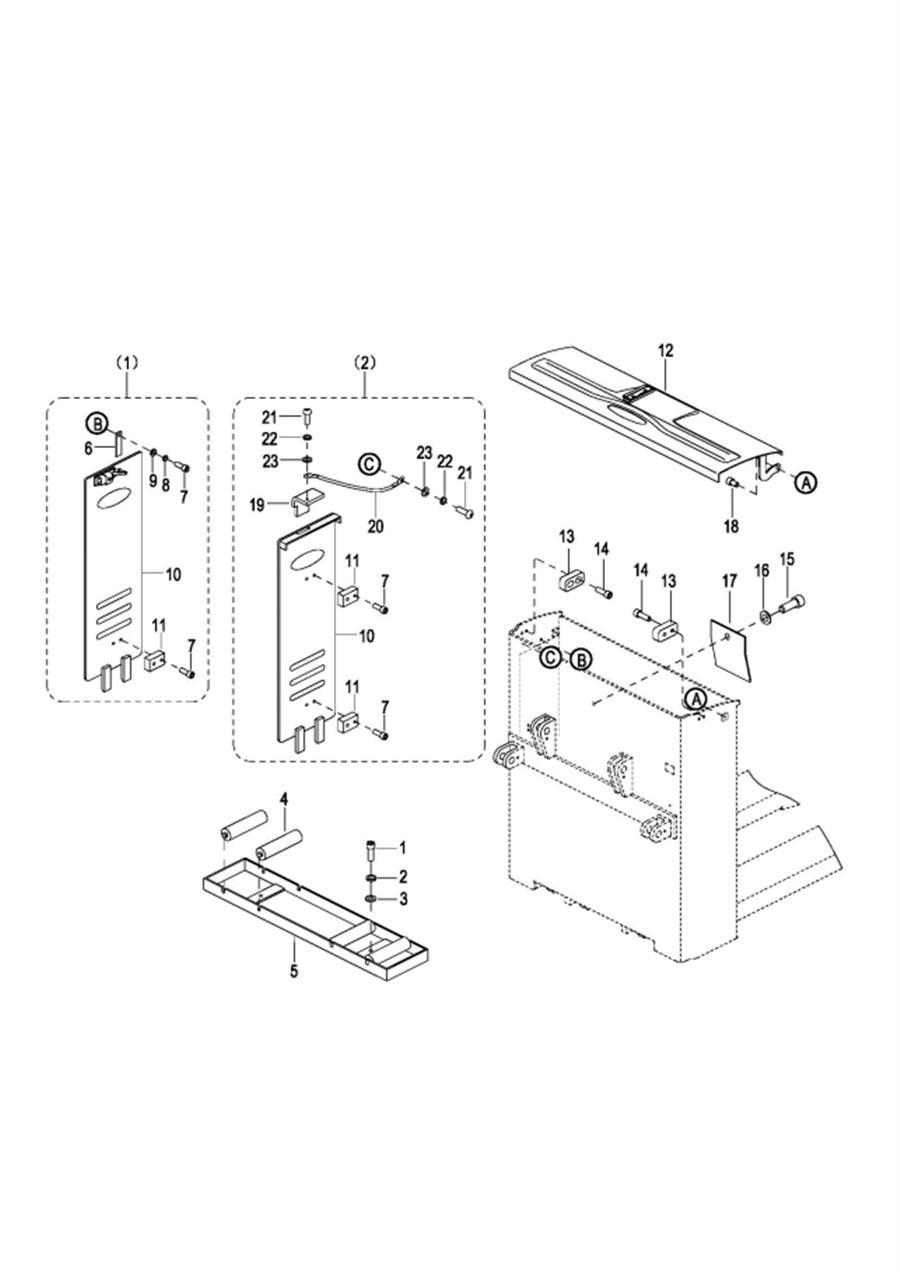 (1)
B
6
9
8
7
10
11
7

(2)
21
22
23
C
23
22
21
19
20
11
7
10
11
7

12
A
18
13
14
14
13
17
16
15
C
B
A

4
1
2
3
5