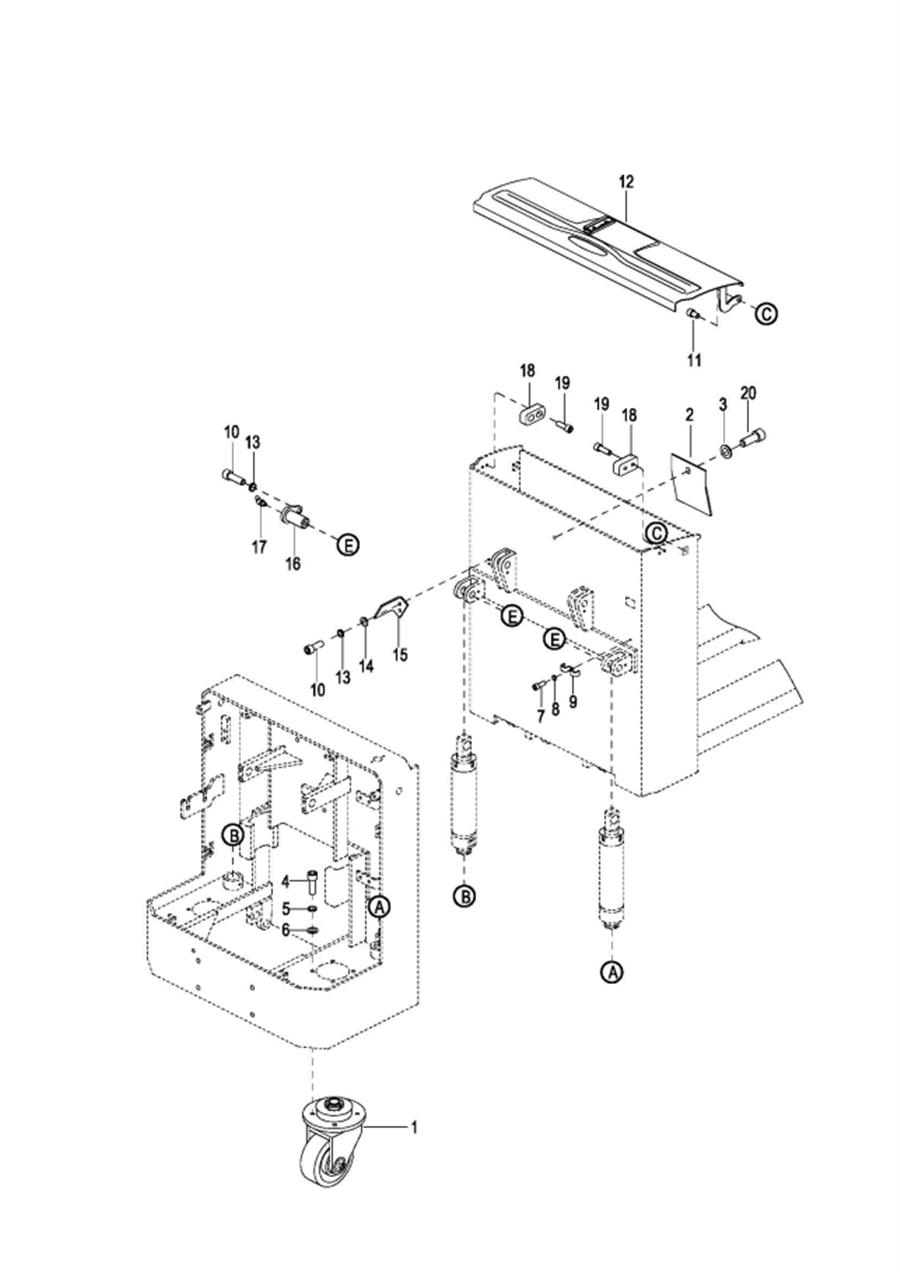 12

C

11

18

19

19

18

2

3

20

10

13

17

16

E

C

E

E

10

13

14

15

7

8

9

B

4

5

6

A

B

A

1