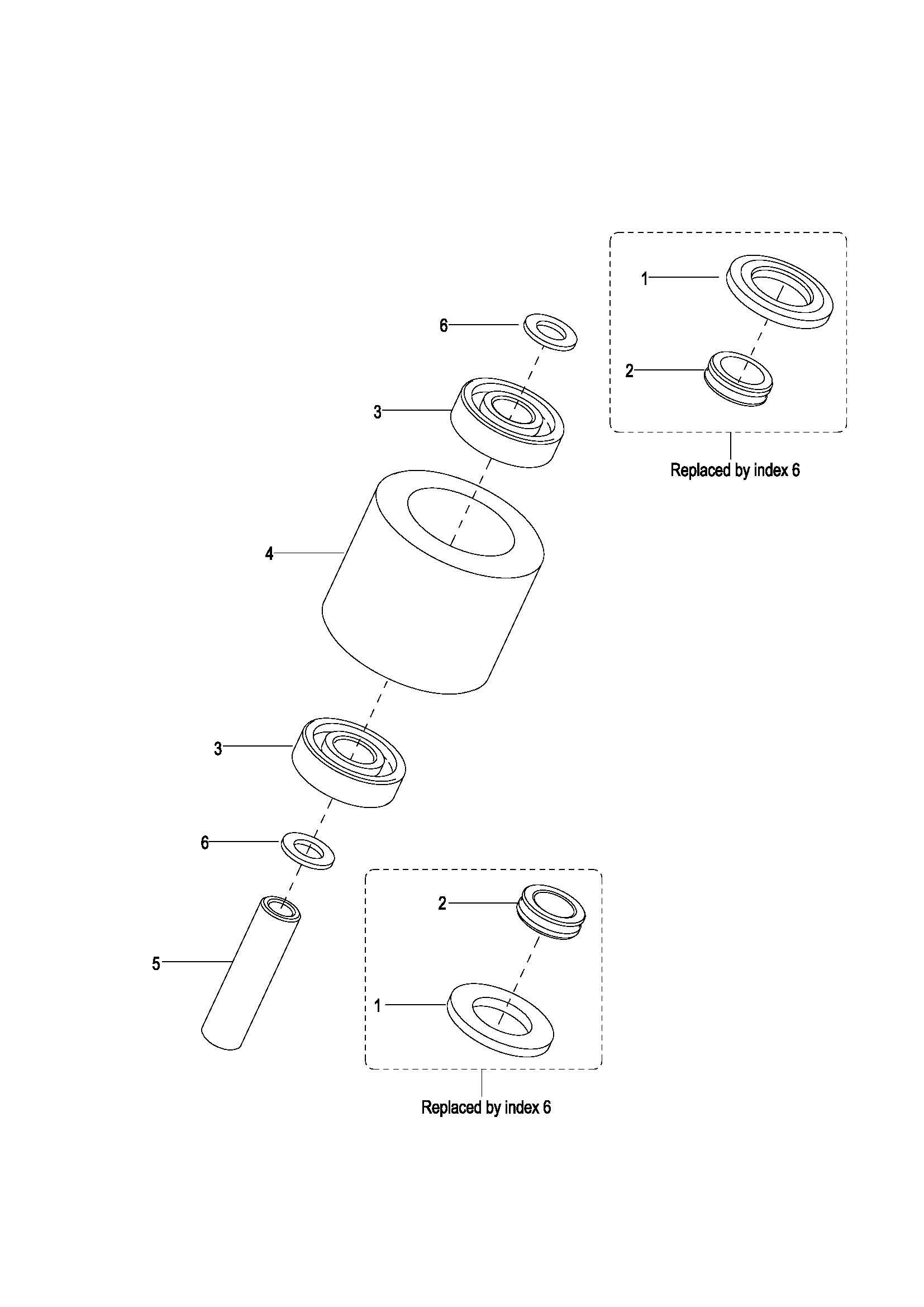 1

2

Replaced by index 6

6

3

4

3

6

5

2

1

Replaced by index 6