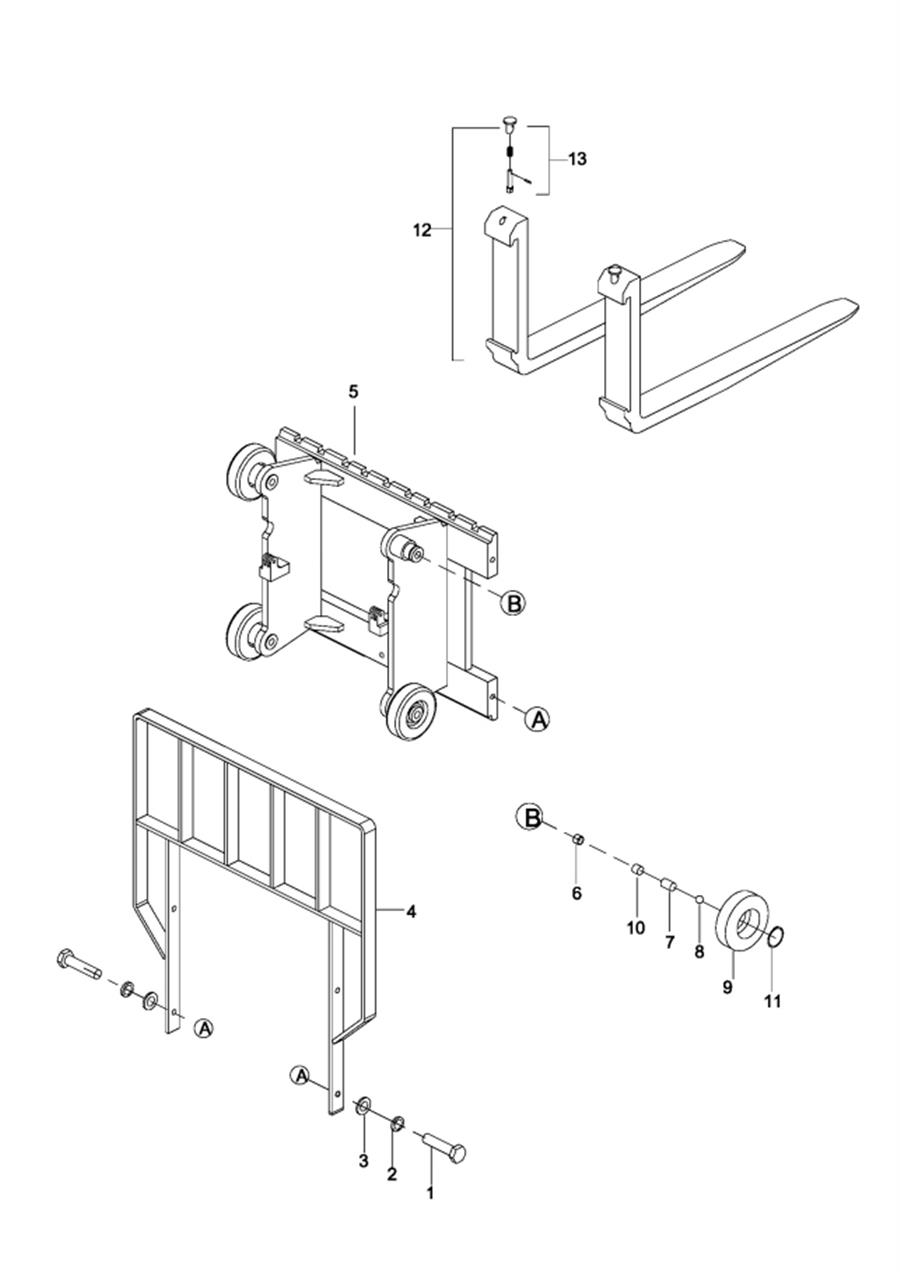 13
12
5
B
A
B
6
10
7
8
9
11
4
A
A
3
2
1