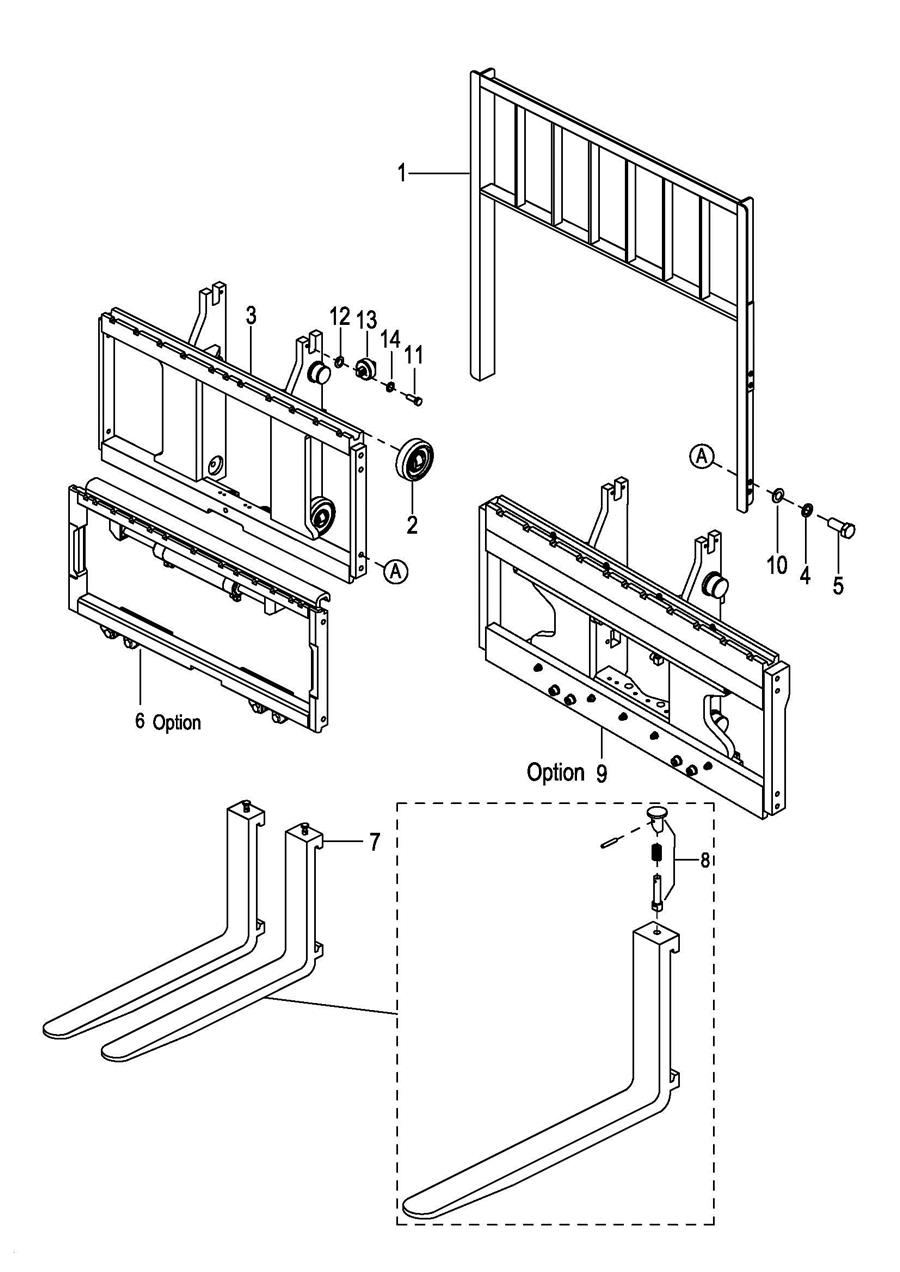 1
3
12
13
14
11
2
A
A
10
4
5
6 Option
Option 9
7
8