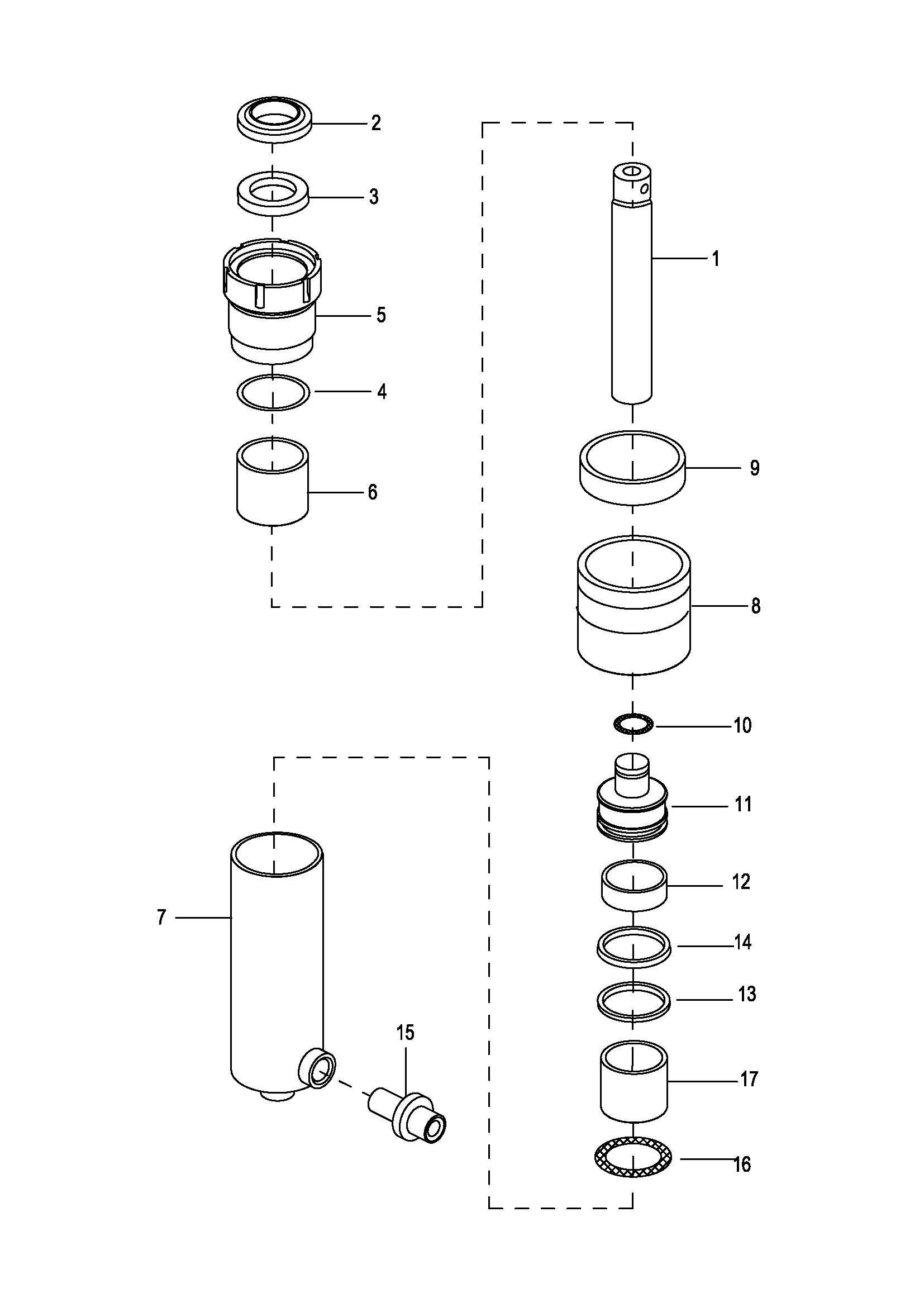 2
3
5
4
6
1
9
8
10
11
12
14
13
17
16
7
15