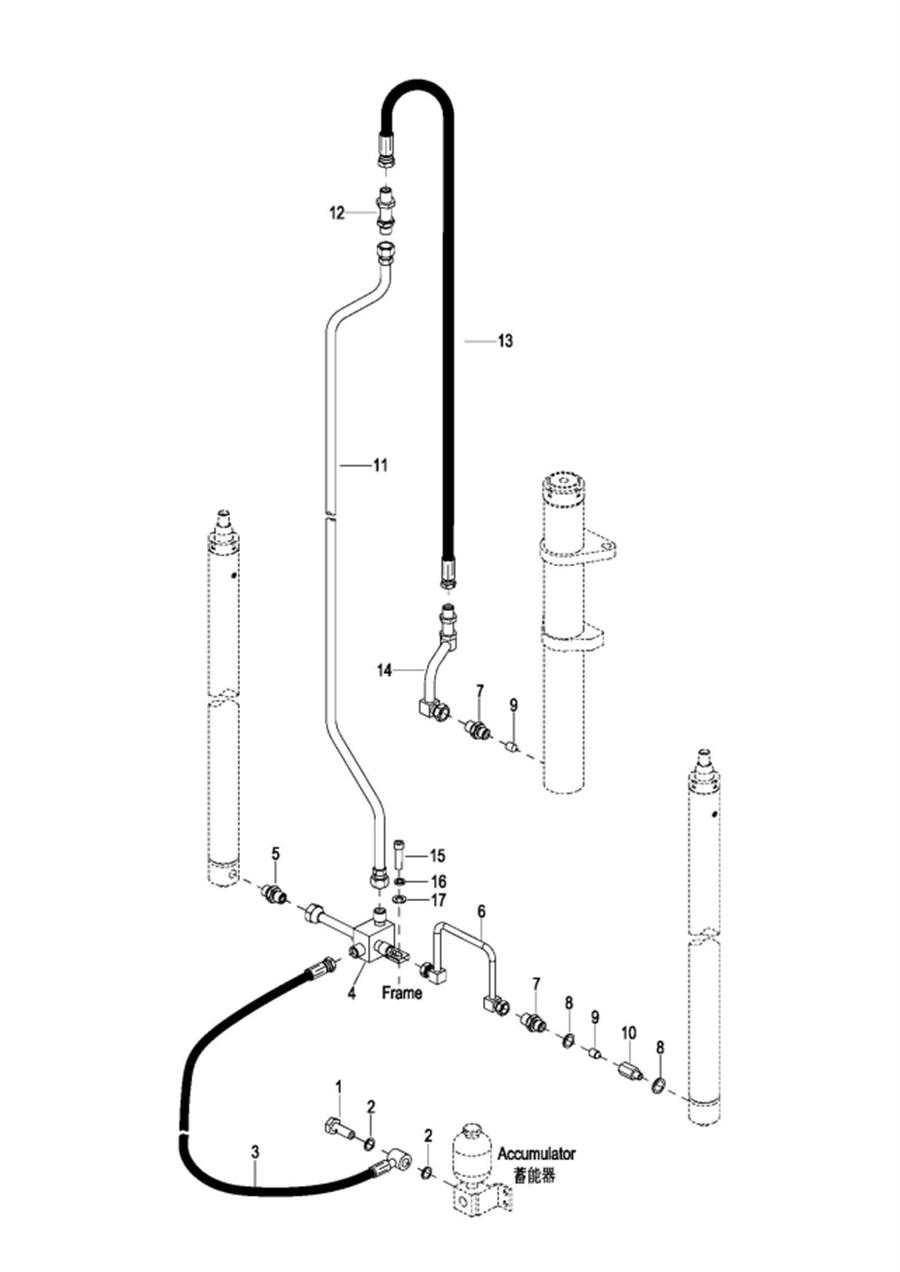 12
13
11
14
7
9
5
15
16
17
6
4
Frame
7
8
9
10
8
1
2
2
3
Accumulator
蓄能器