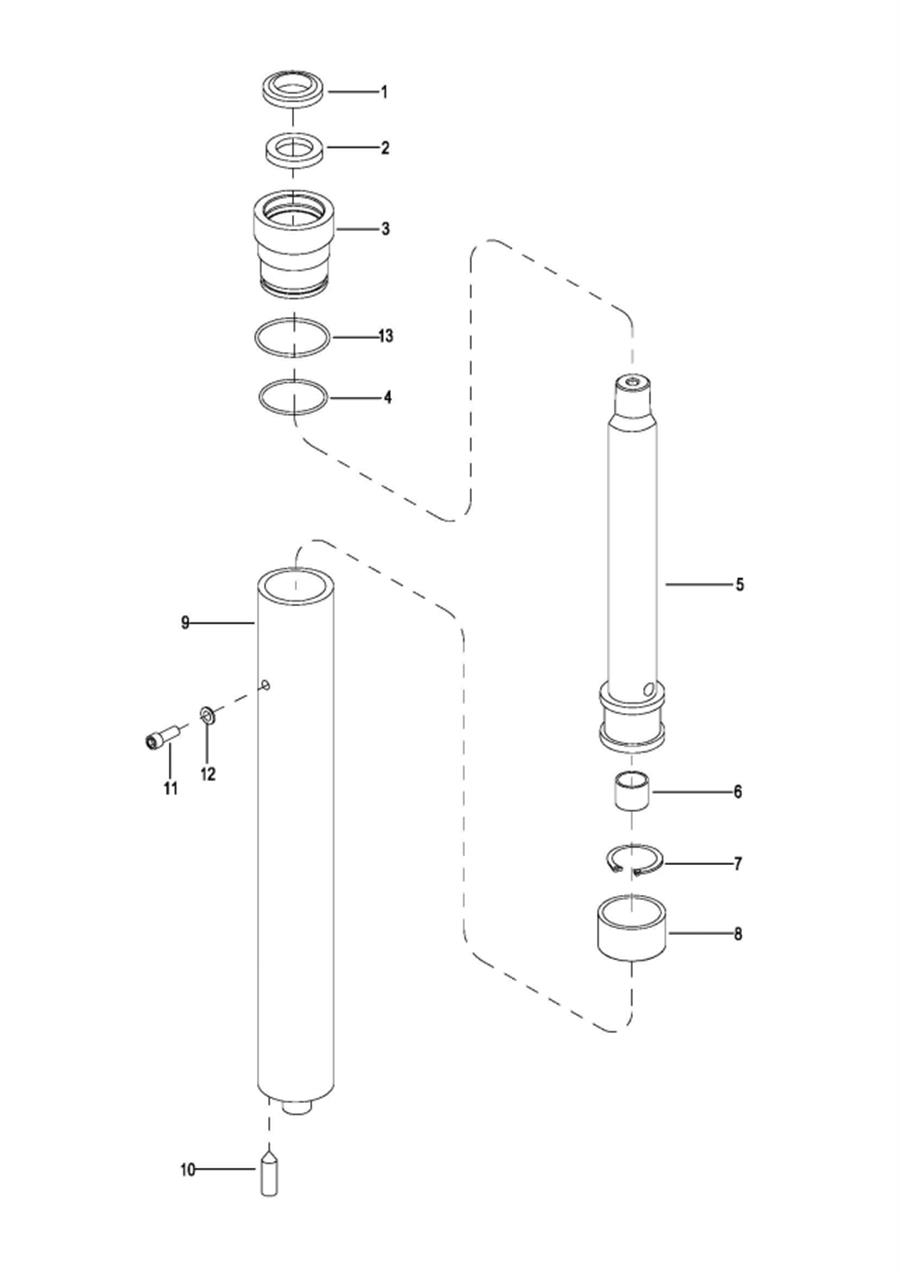 1
2
3
13
4
5
9
11
12
6
7
8
10