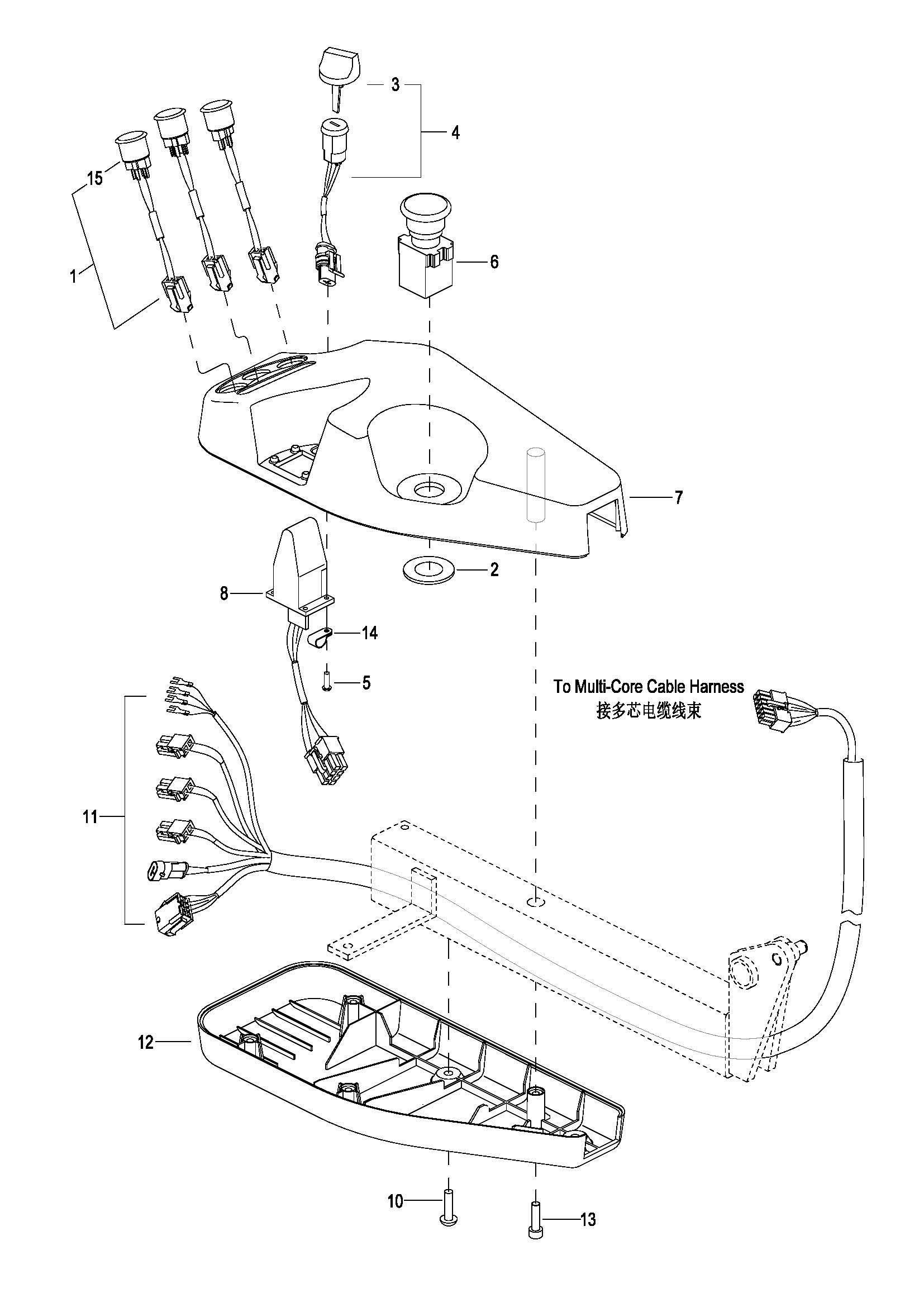 3
4
15
1
6
7
2
8
14
5
To Multi-Core Cable Harness
接多芯电缆线束
11
12
10
13