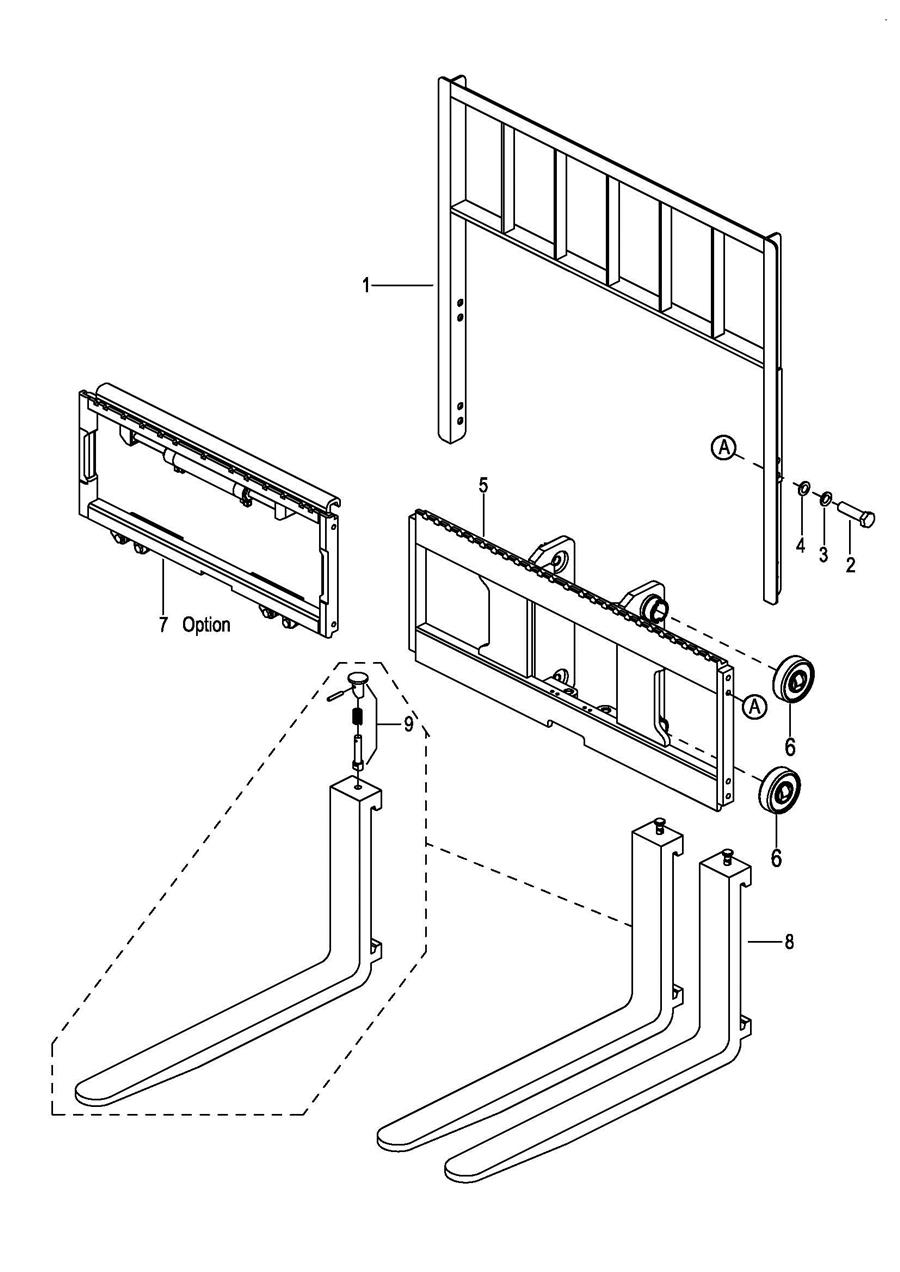 1
A
4
3
2
5
7 Option
A
6
9
6
8