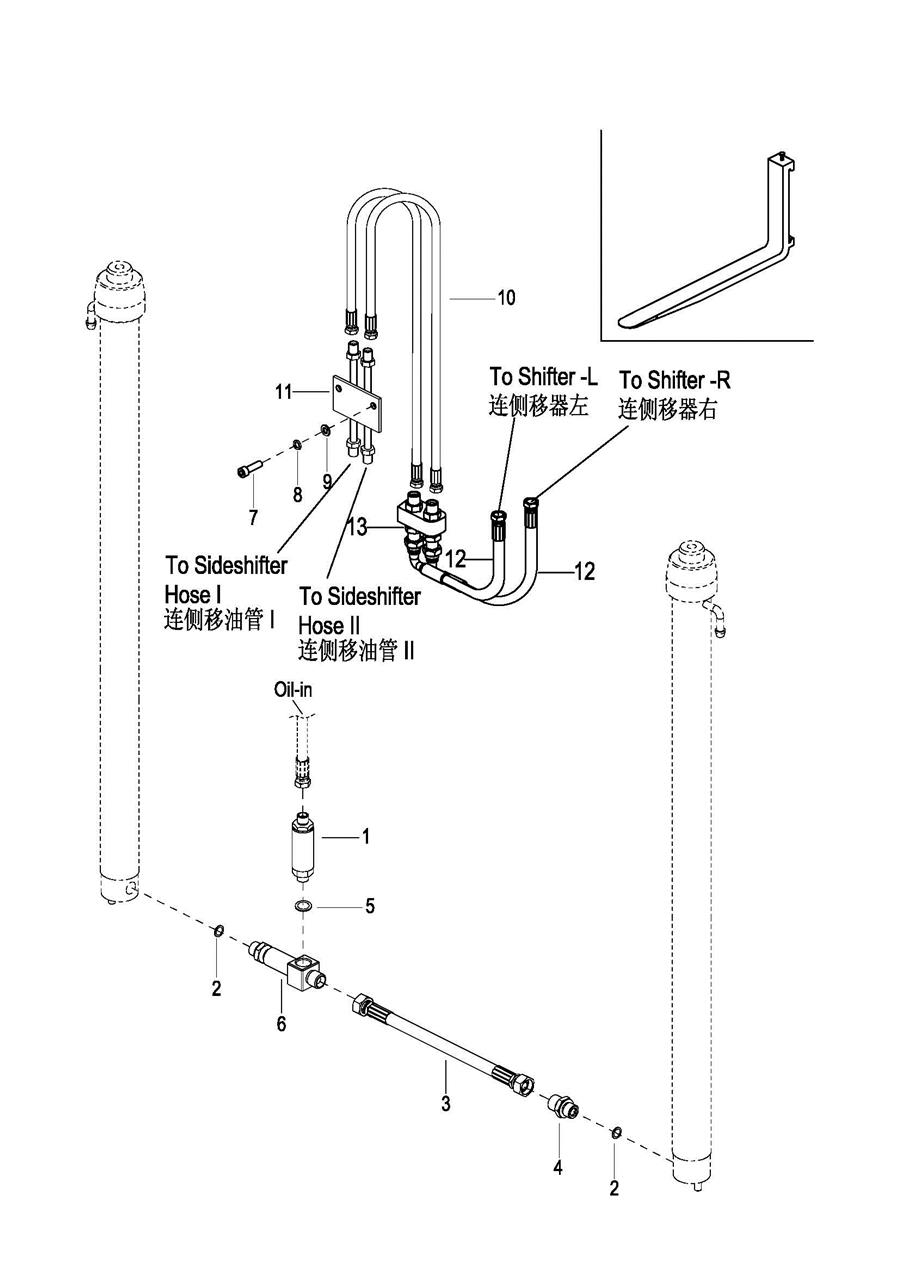 10

11

To Shifter -L
连侧移器左

To Shifter -R
连侧移器右

7

8

9

13

12

12

To Sideshifter Hose I
连侧移油管 I

To Sideshifter Hose II
连侧移油管 II

Oil-in

1

5

2

6

3

4

2