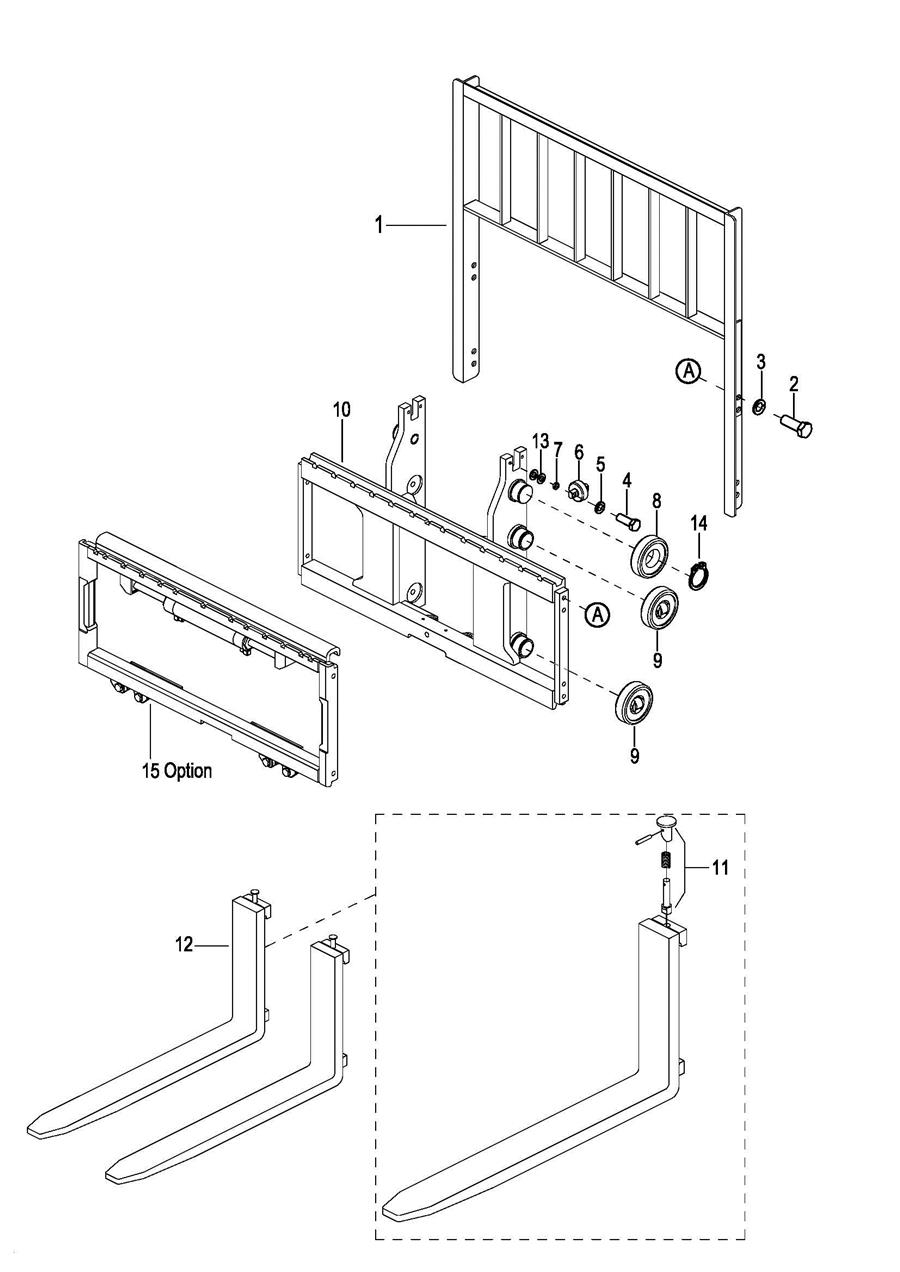 1
A
3
2
10
13
7
6
5
4
8
14
A
9
9
15 Option
11
12