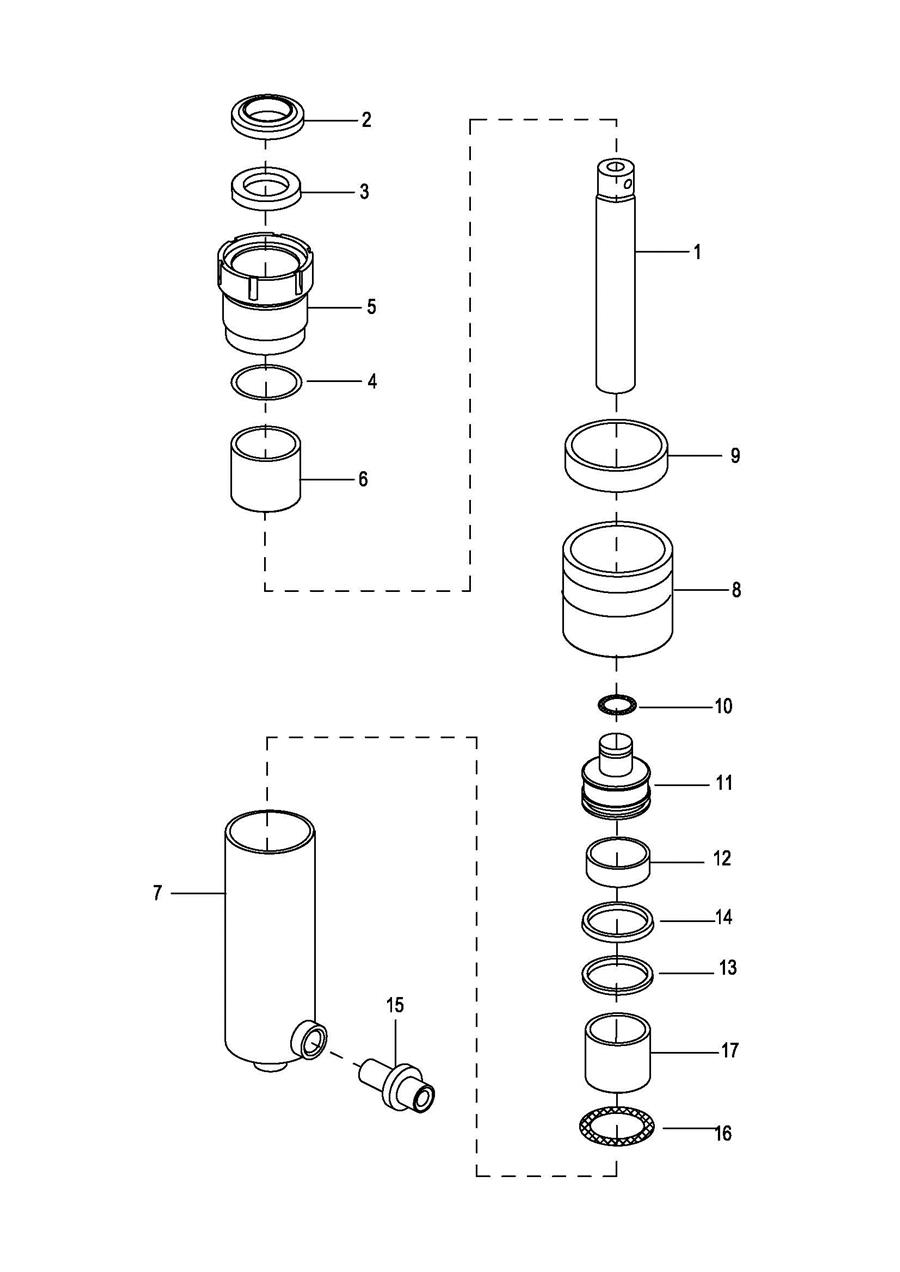 2
3
5
4
6
1
9
8
10
11
12
14
13
17
16
7
15