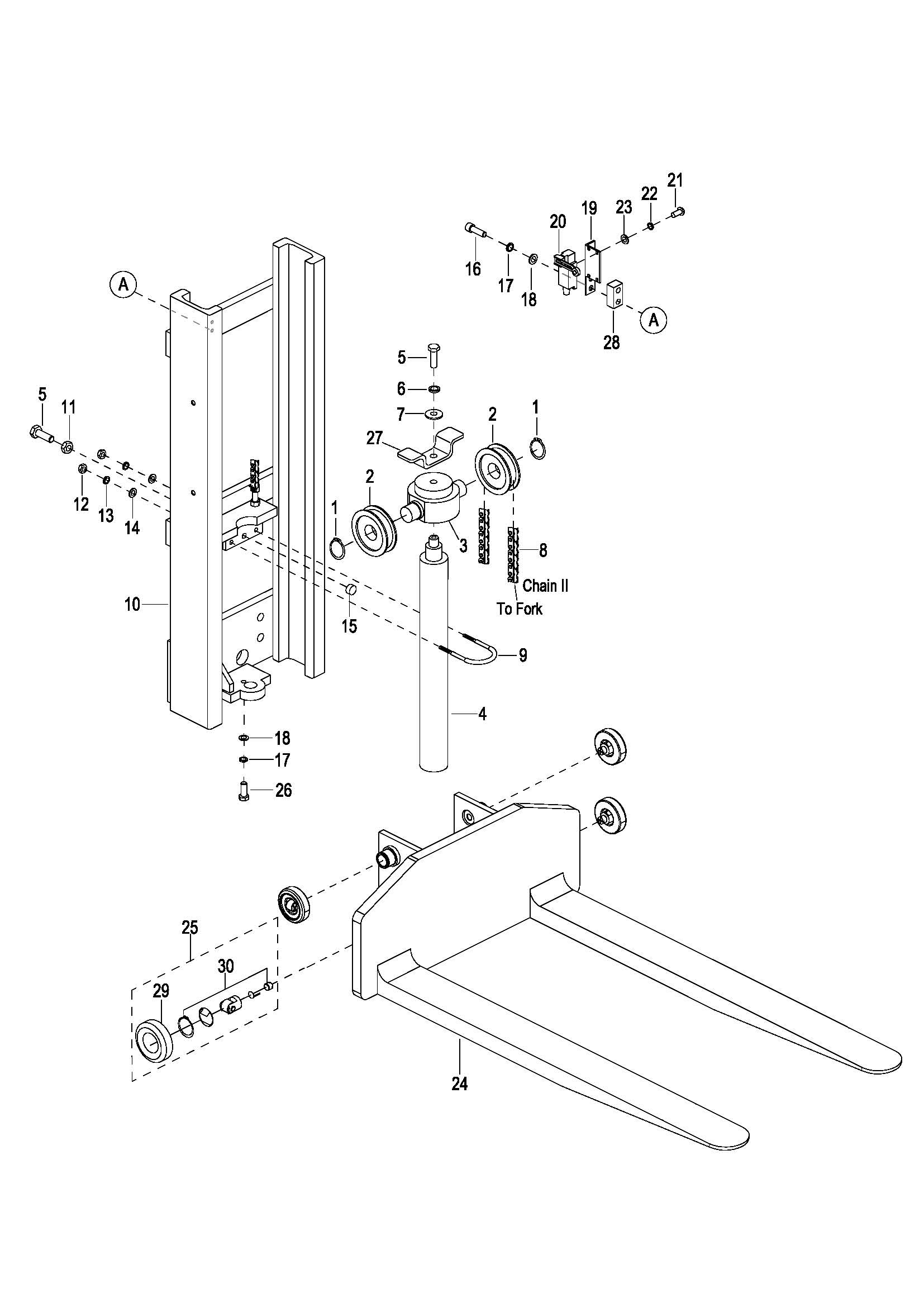 21
22
23
19
20
16
17
18
A
28
A
5
6
7
27
2
1
5
11
12
13
14
2
1
3
8
Chain II
To Fork
10
15
9
4
18
17
26
25
30
29
24