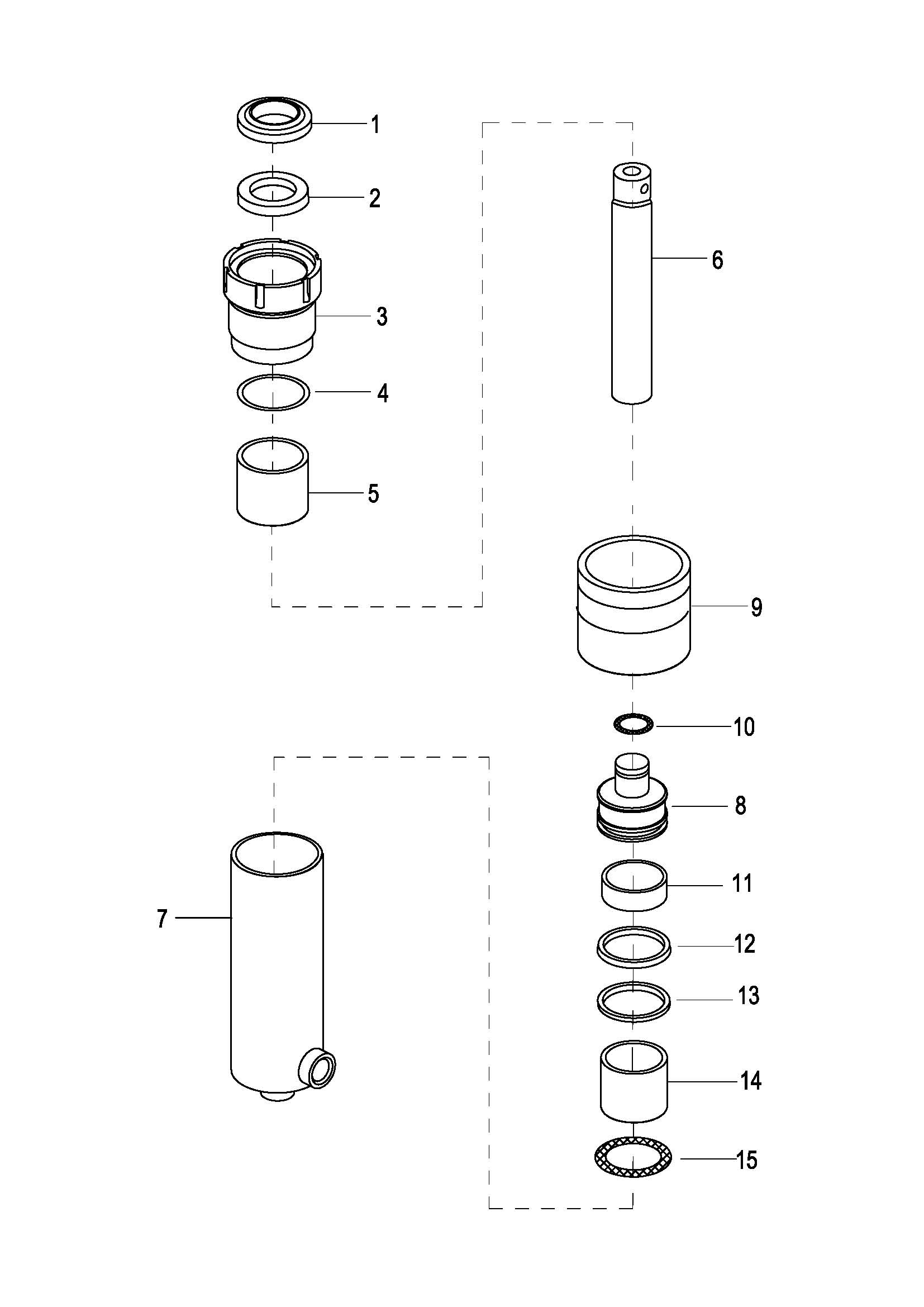 1
2
3
4
5
6
9
10
8
11
12
13
14
15
7