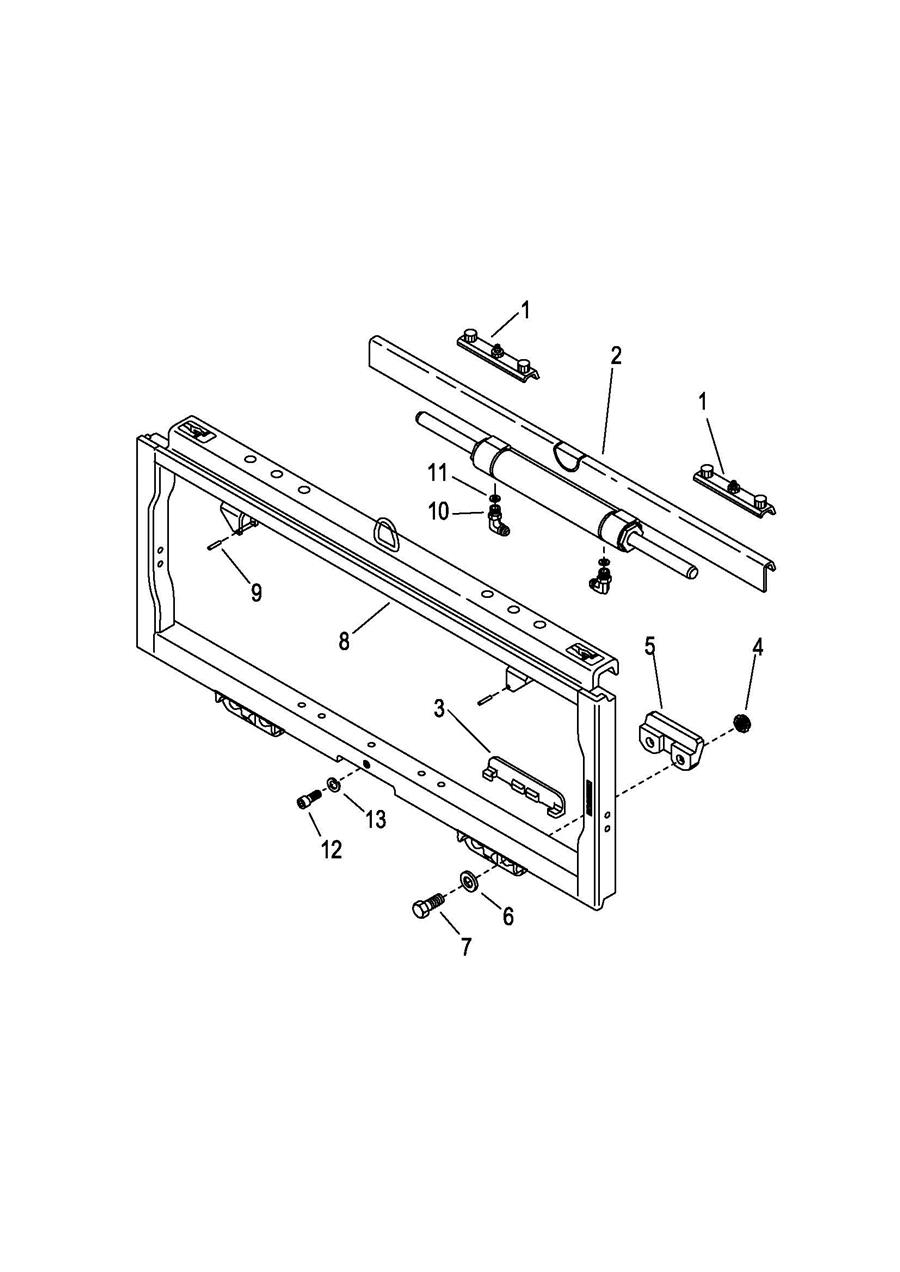 1
2
1
11
10
9
8
5
4
3
13
12
6
7