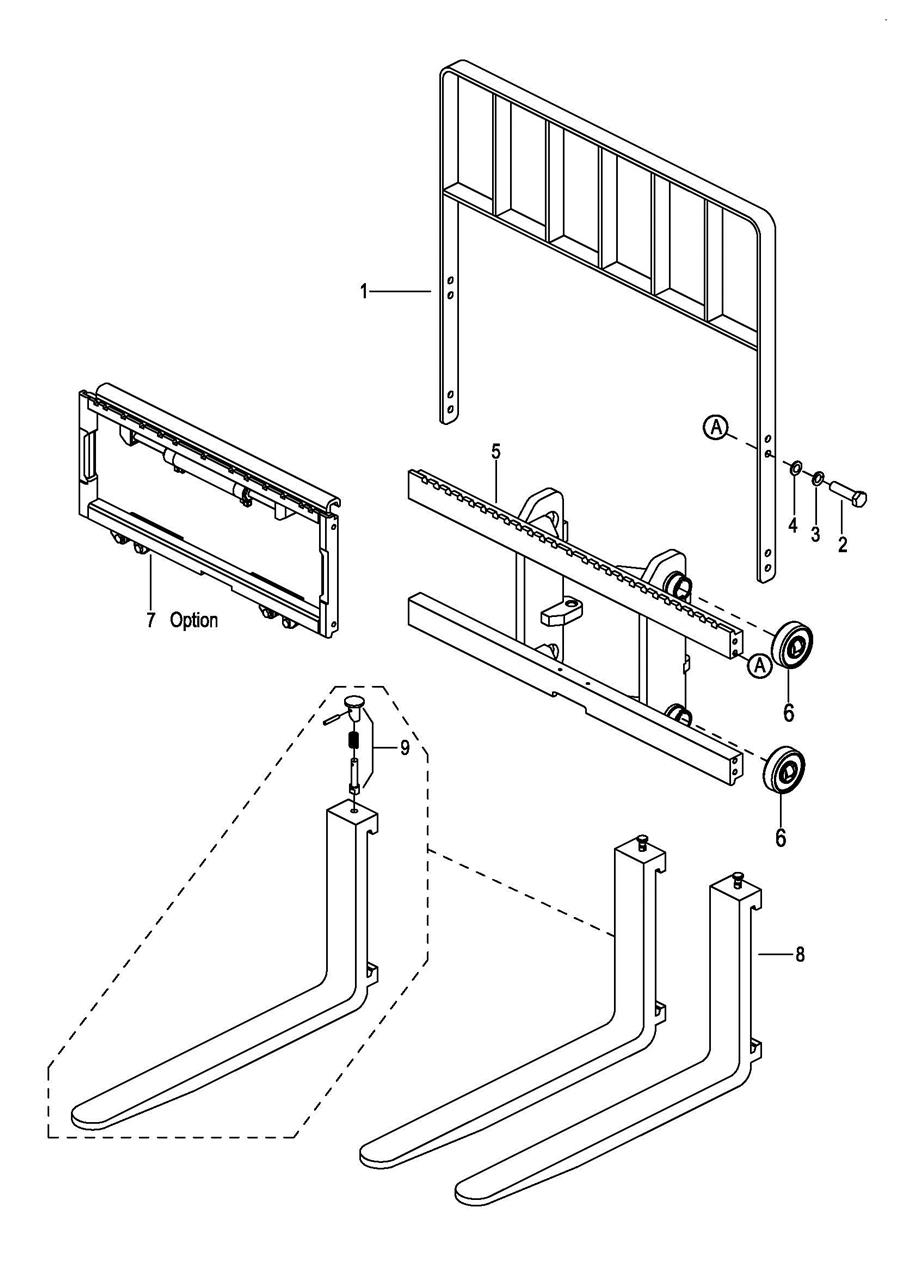 1
A
5
4
3
2
7 Option
A
6
9
6
8