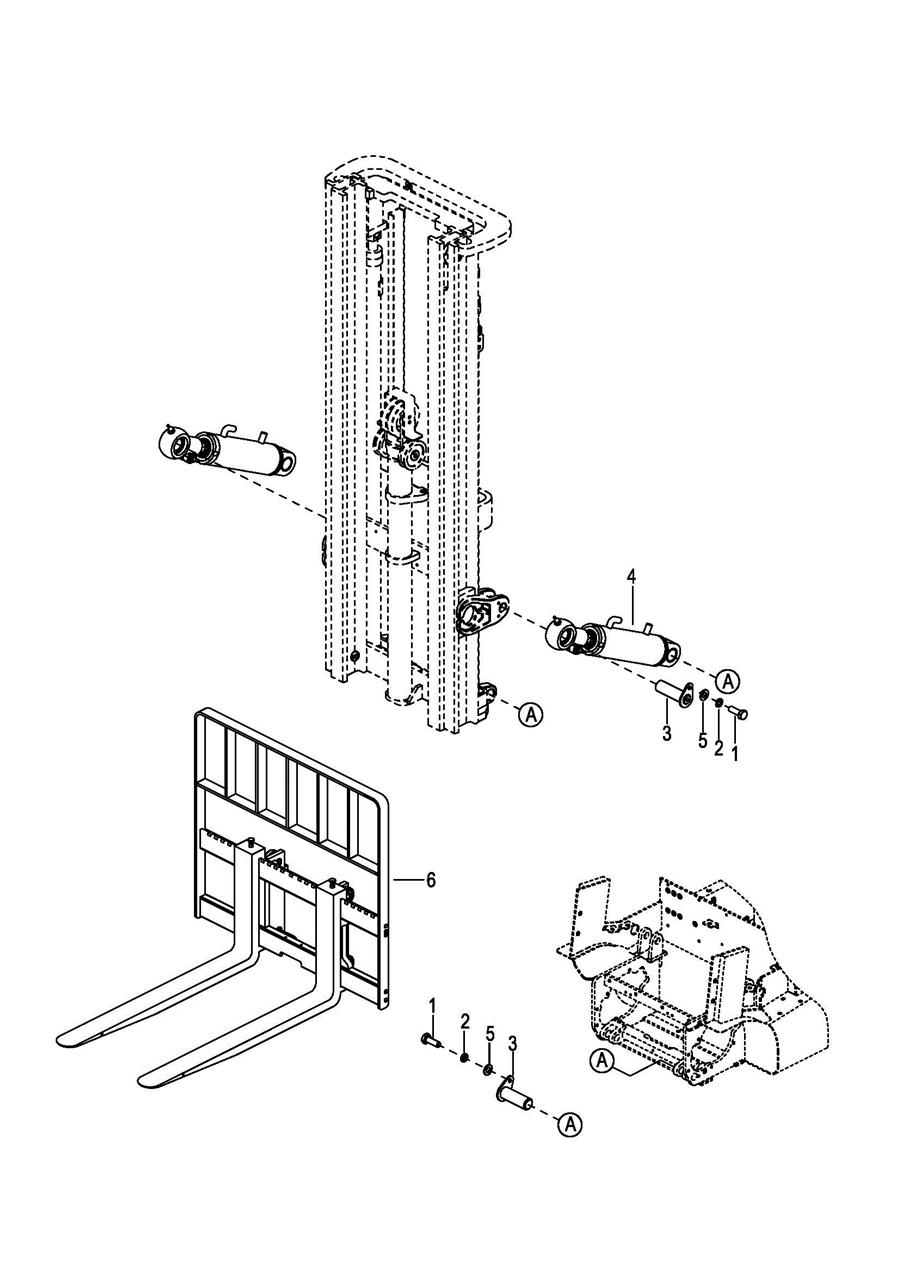 4
A
A
3
5
2
1
6
1
2
5
3
A
A