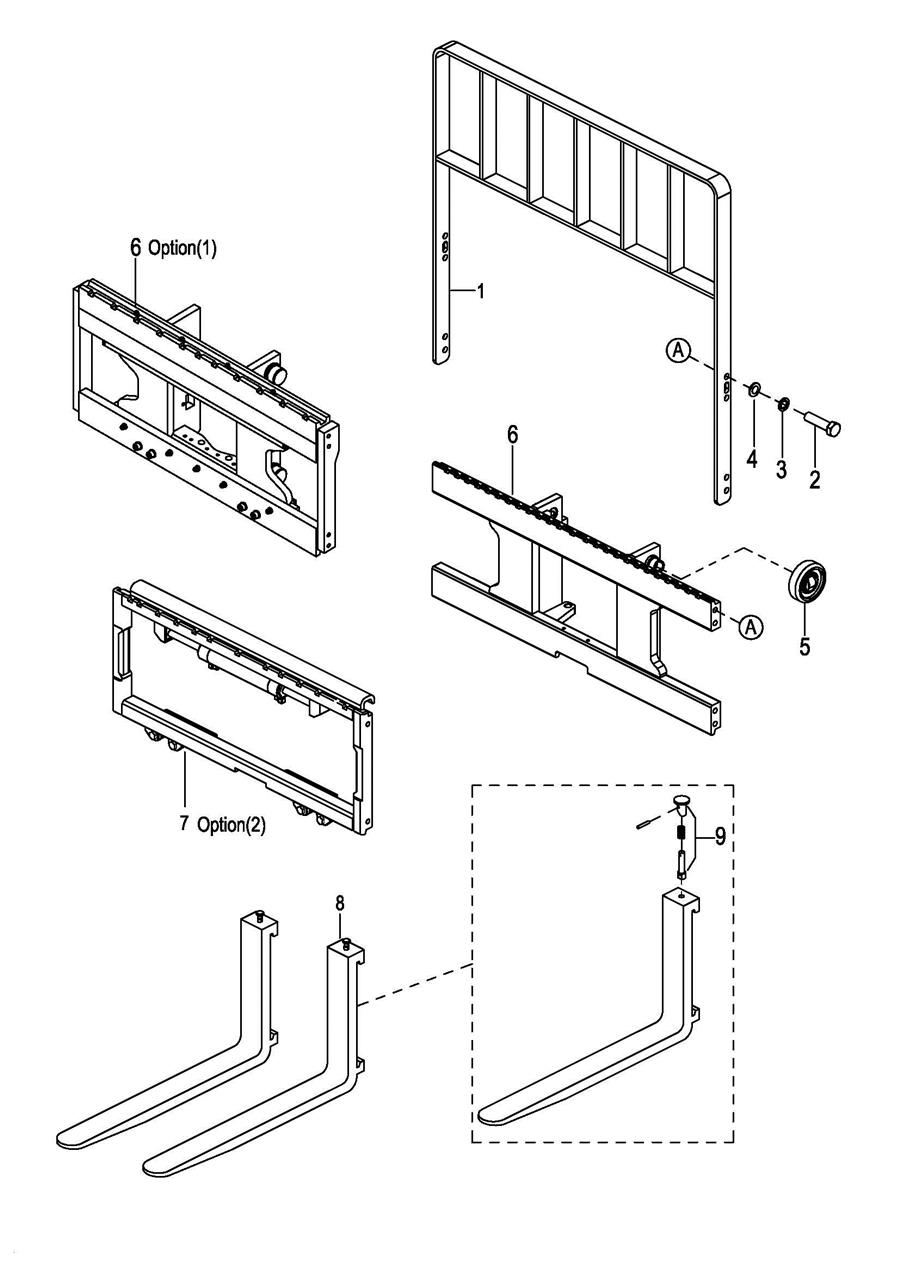 6 Option(1)

1

A

4

3

2

6

A

5

7 Option(2)

9

8