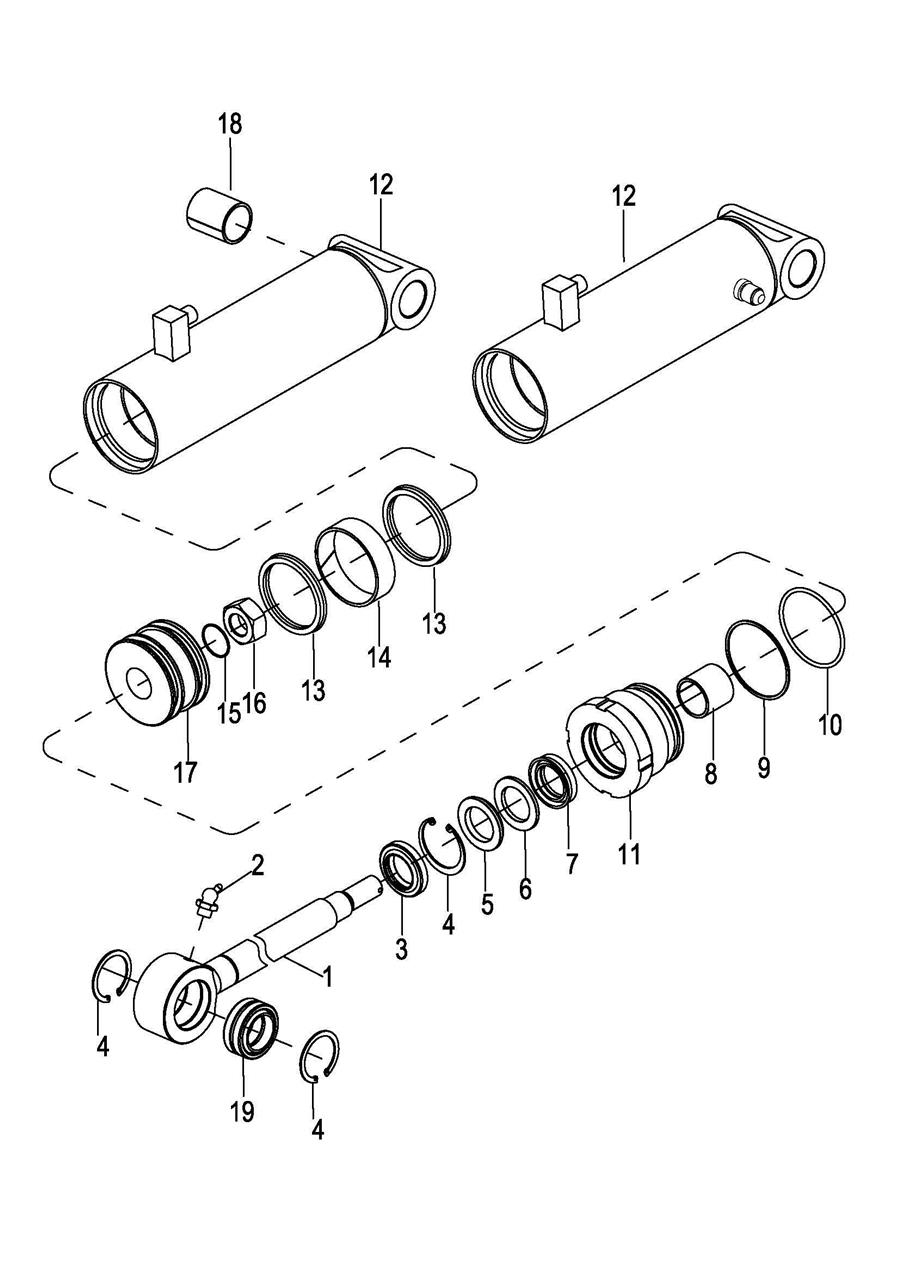 18
12
12
13
14
13
15
16
17
10
9
8
11
7
6
5
4
3
2
1
4
19
4