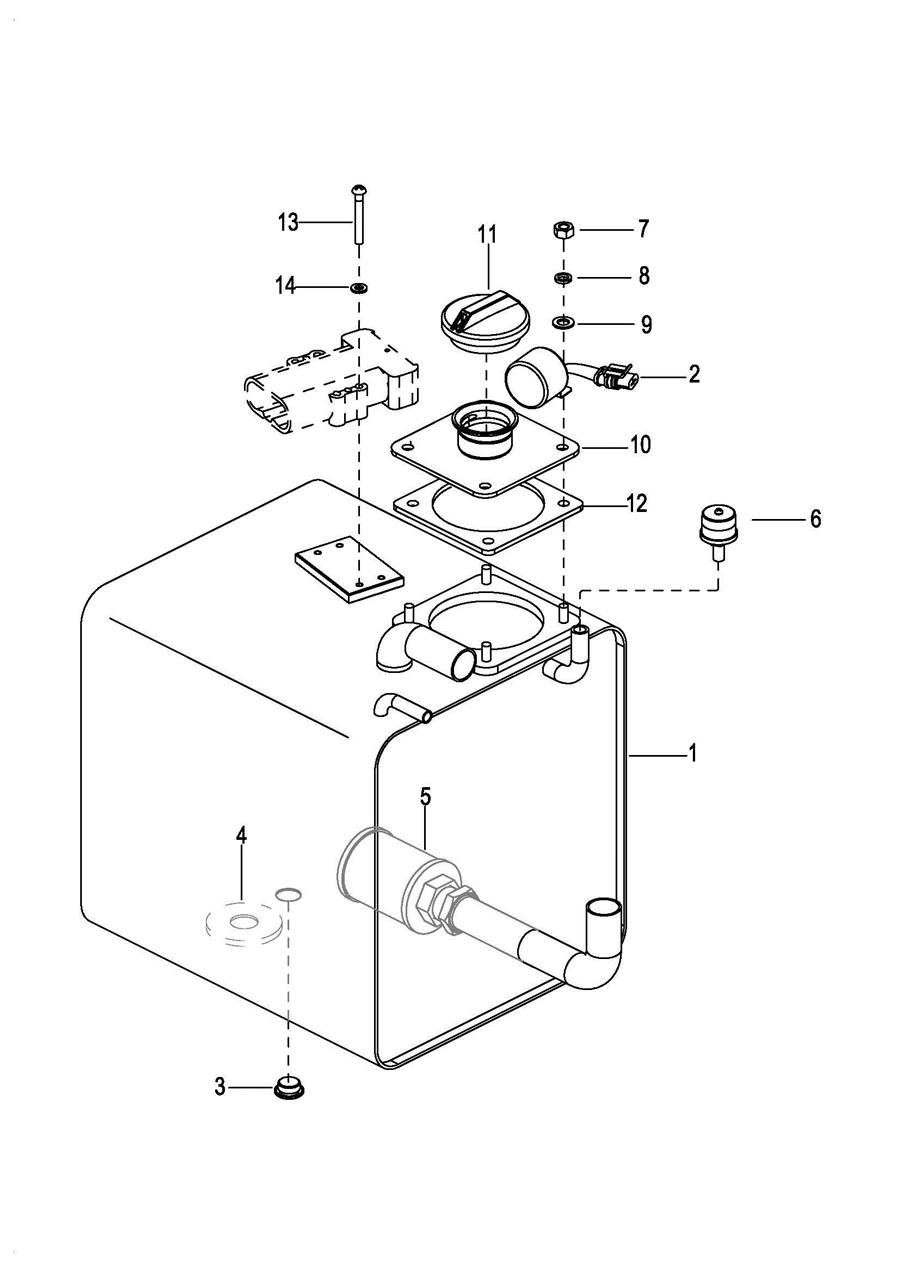 13
11
7
14
8
9
2
10
12
6
1
5
4
3