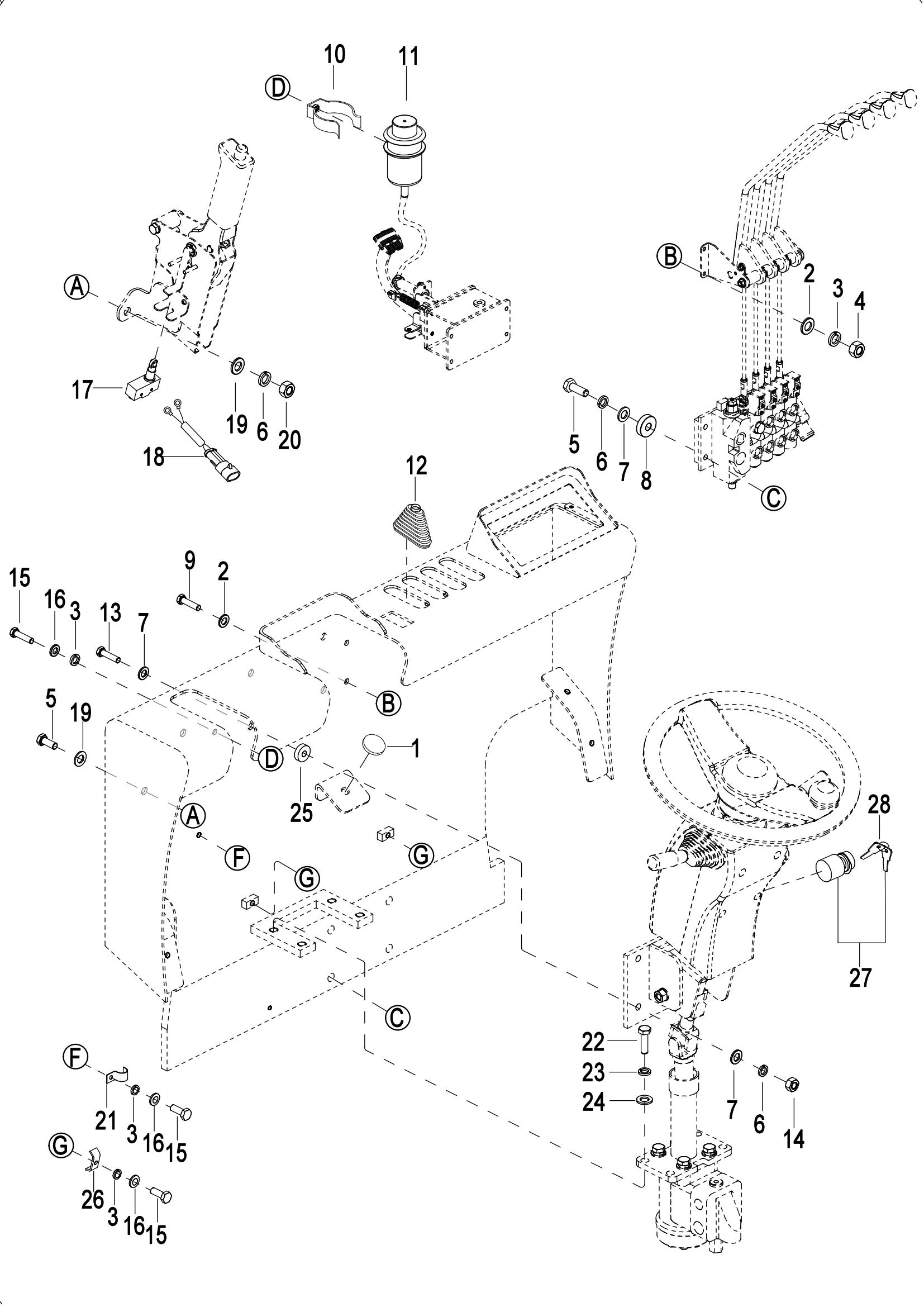 10
11
D
A
B
2
3
4
17
19
6
20
18
5
6
7
8
C
12
15
16
3
13
7
9
2
B
5
19
D
25
1
A
F
G
G
28
27
C
22
23
24
7
6
14
F
21
3
16
15
G
26
3
16
15