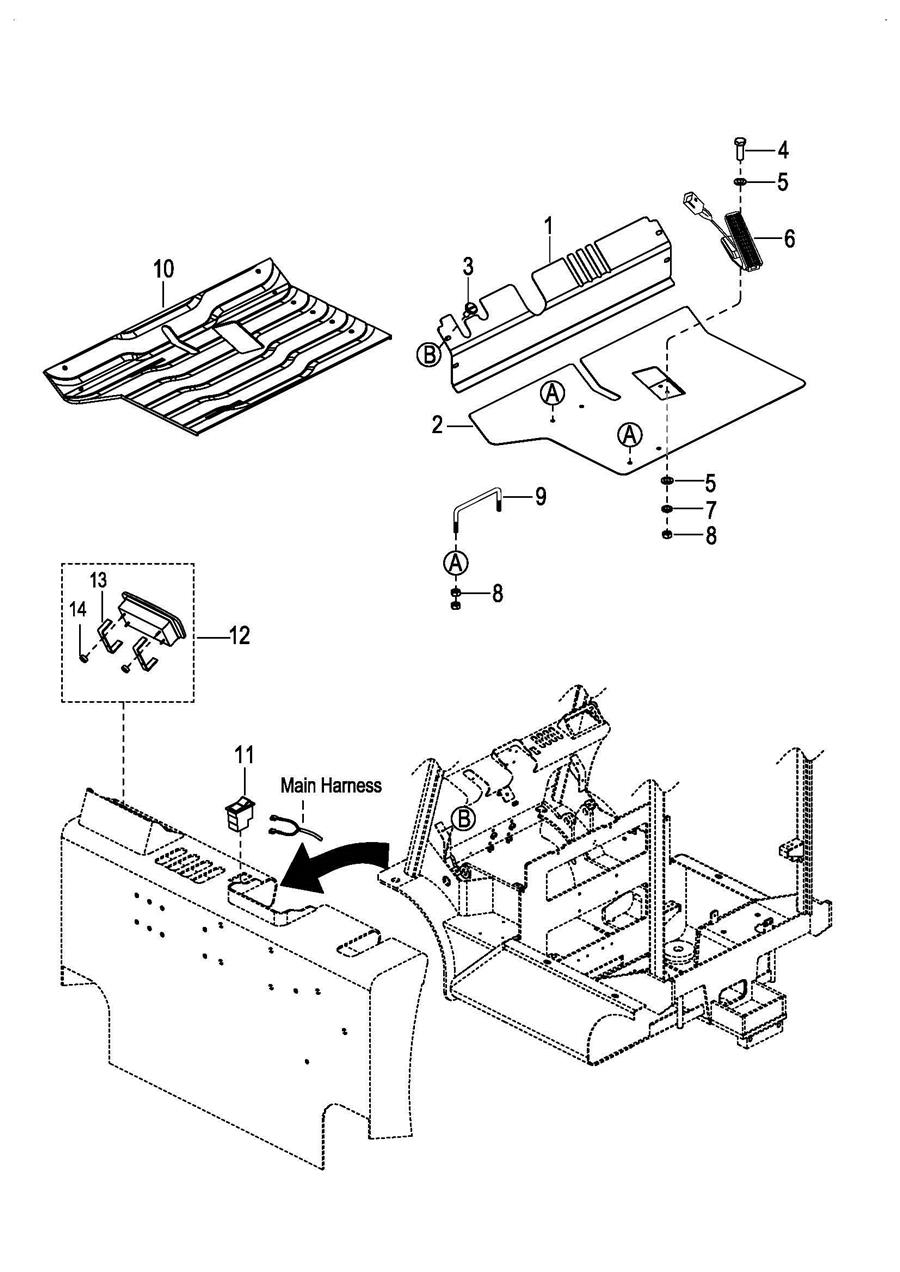 4
5
6
1
3
10
B
A
A
2
5
7
8
9
A
8
13
14
12
11
Main Harness
B