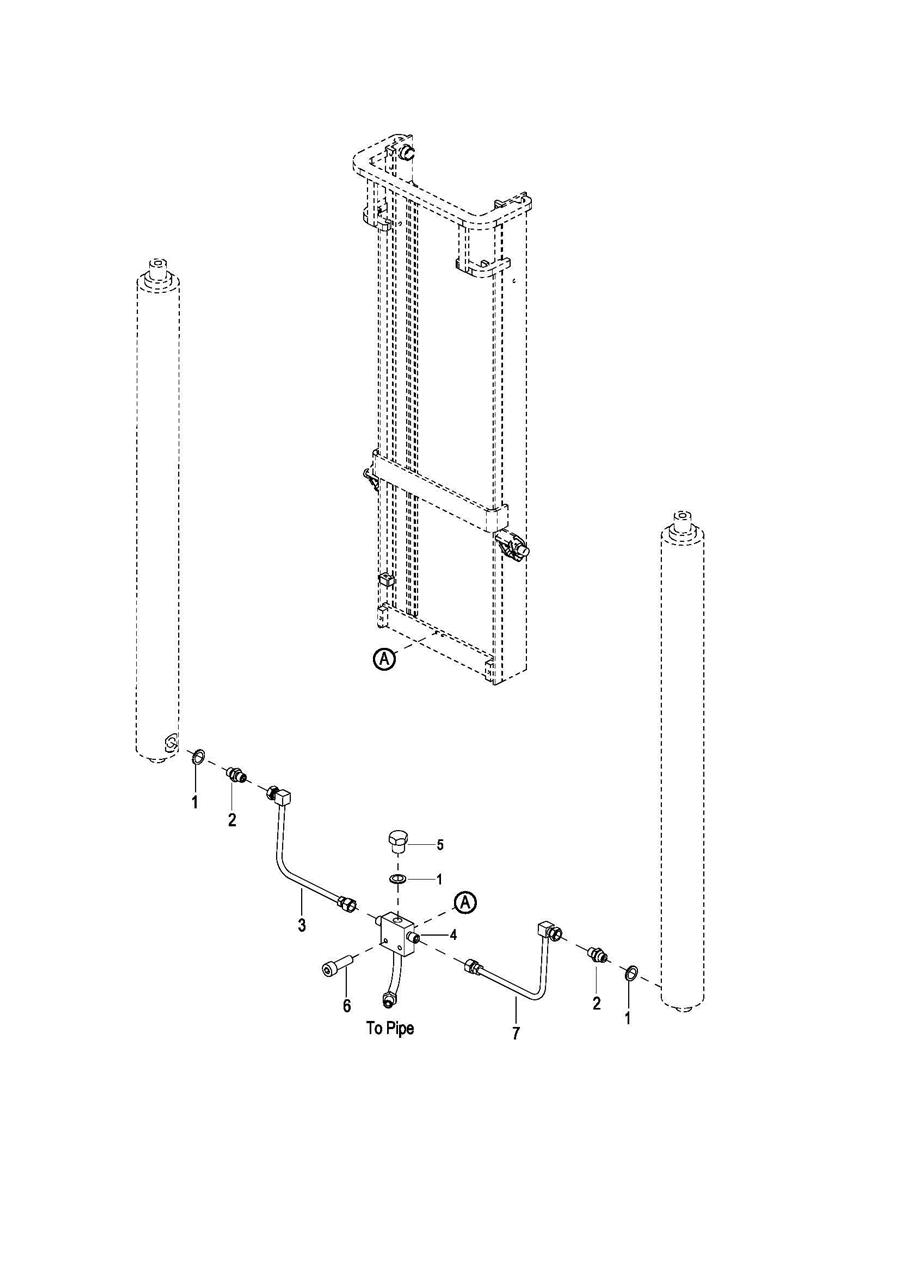 A

1
2
5
1
A
3
4
6
To Pipe
7
2
1