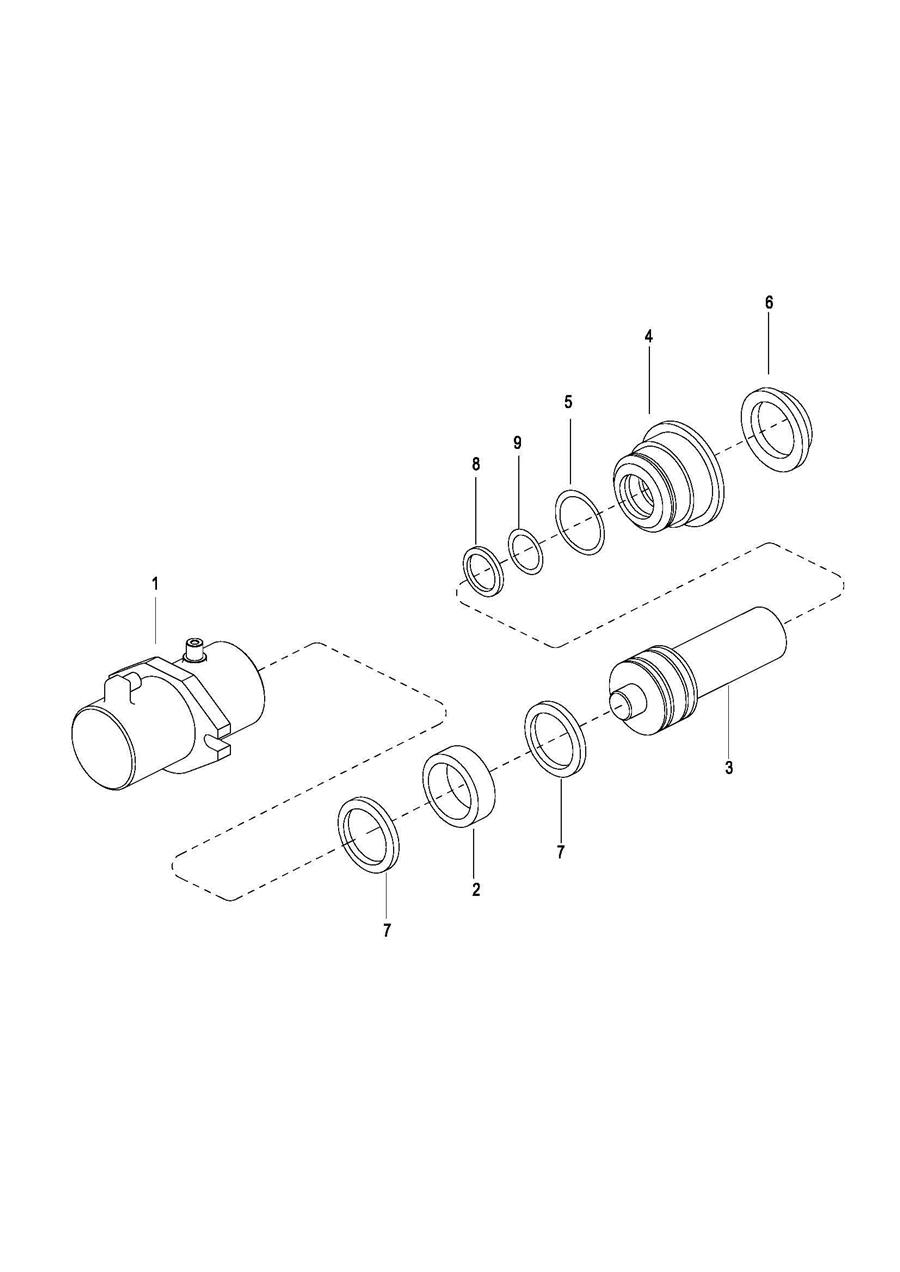 6
4
5
9
8
1
3
7
2
7