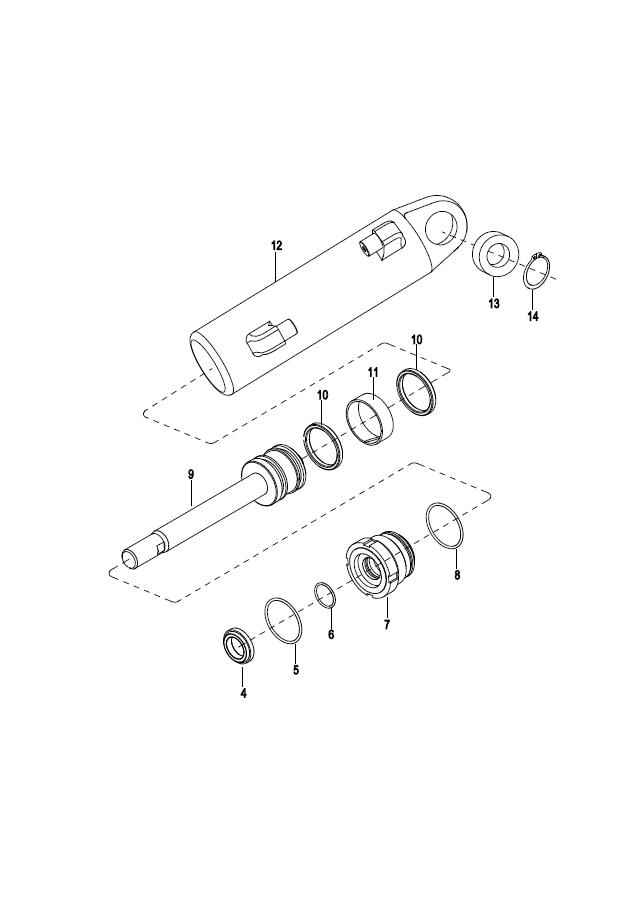 12
13
14
10
11
10
9
8
7
6
5
4