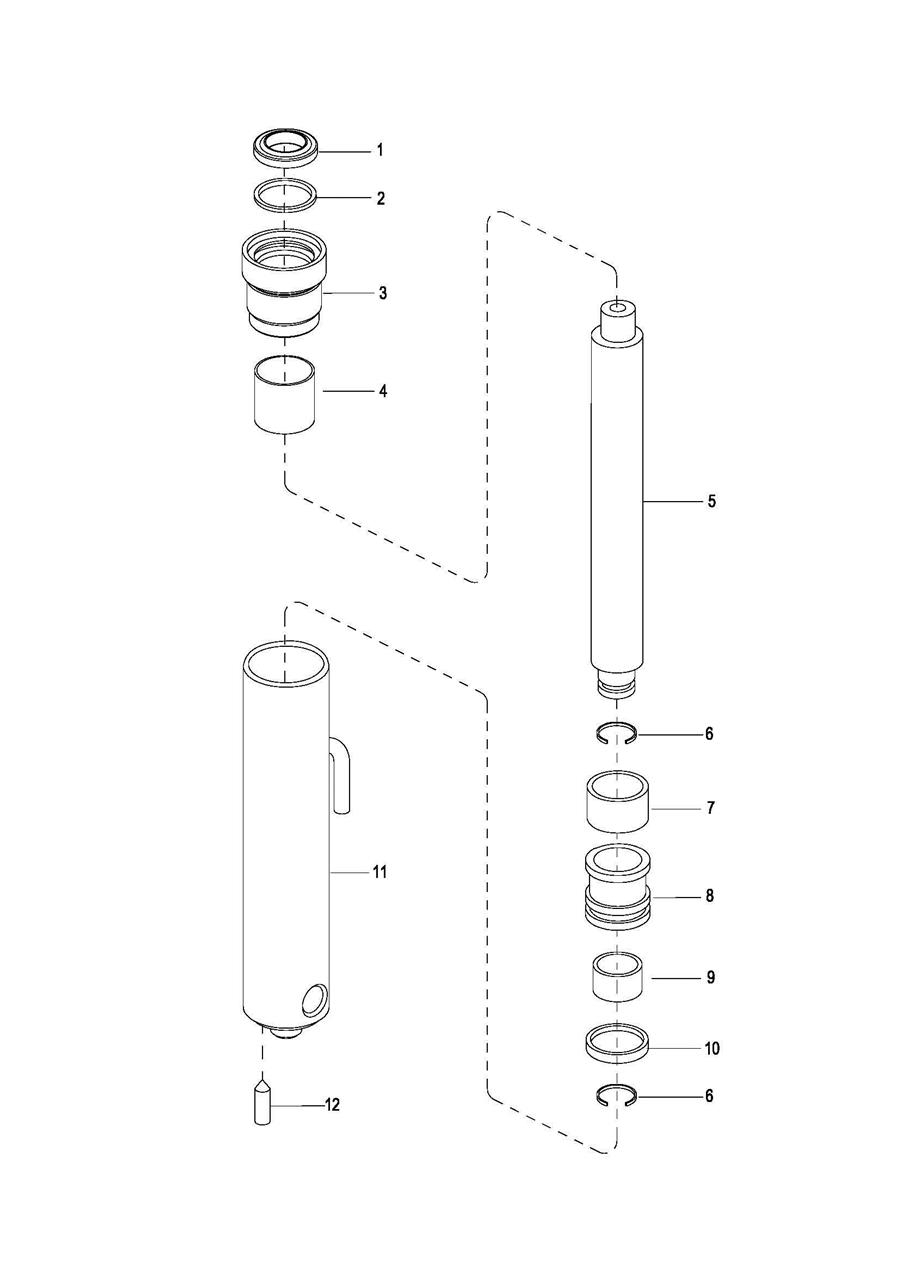 1
2
3
4
5
6
7
8
9
10
6
11
12