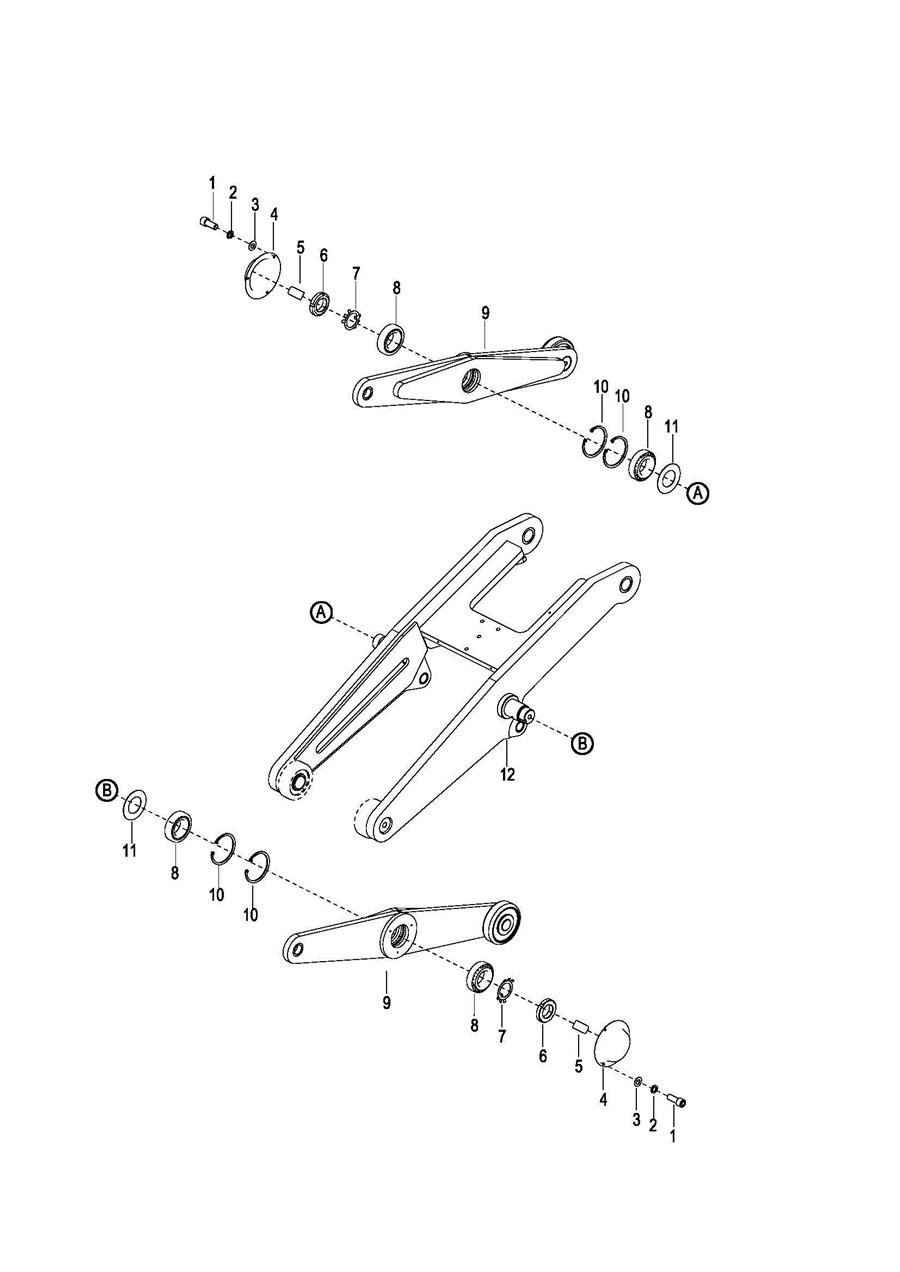 1
2
3
4
5
6
7
8
9
10
10
8
11
A

A
B
12

B
11
8
10
10
9
8
7
6
5
4
3
2
1