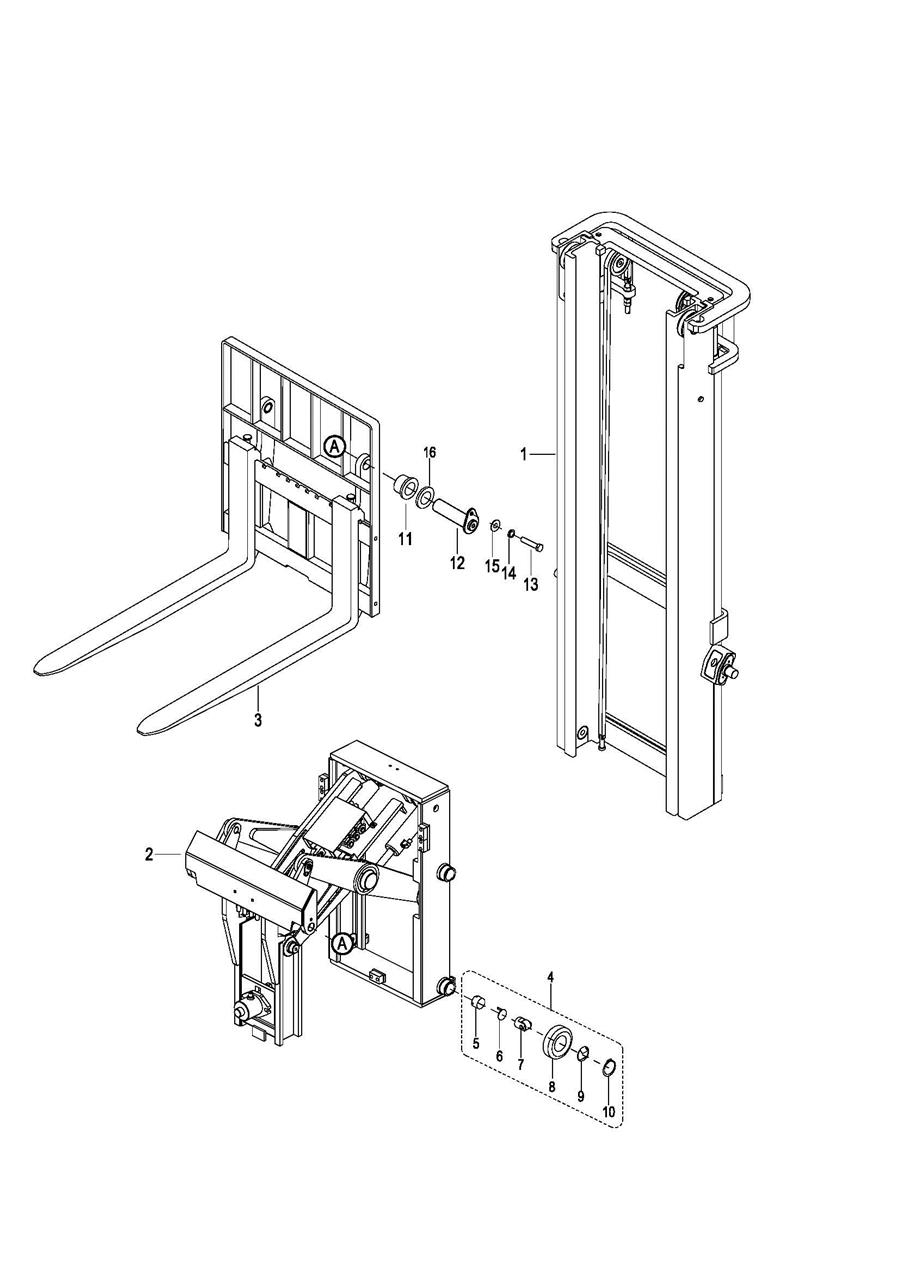 A
16
1
11
12
15
14
13
3
2
A
4
5
6
7
8
9
10