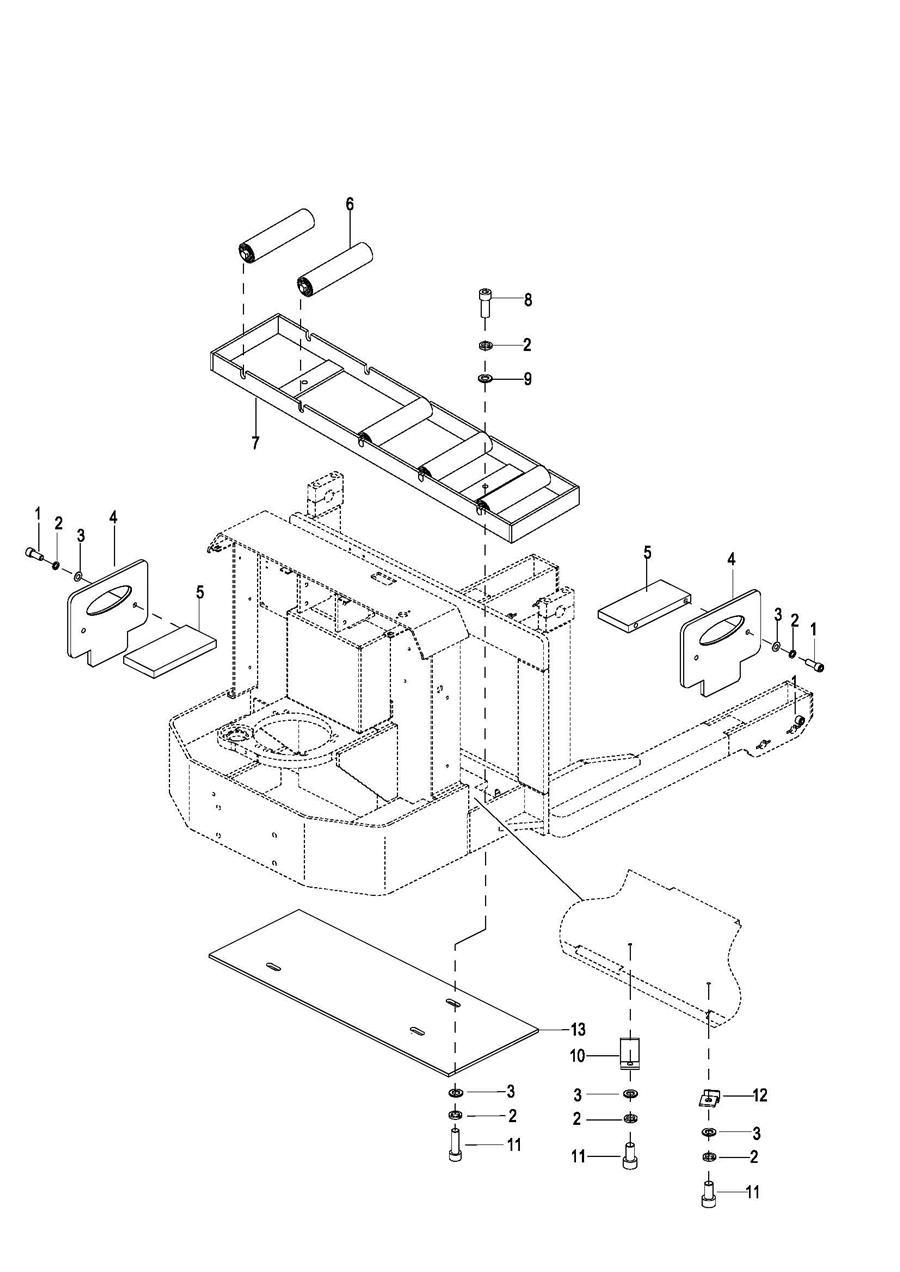 6
8
2
9
7
1
2
3
4
5
5
4
3
2
1
1
13
10
3
2
11
3
2
11
12
3
2
11