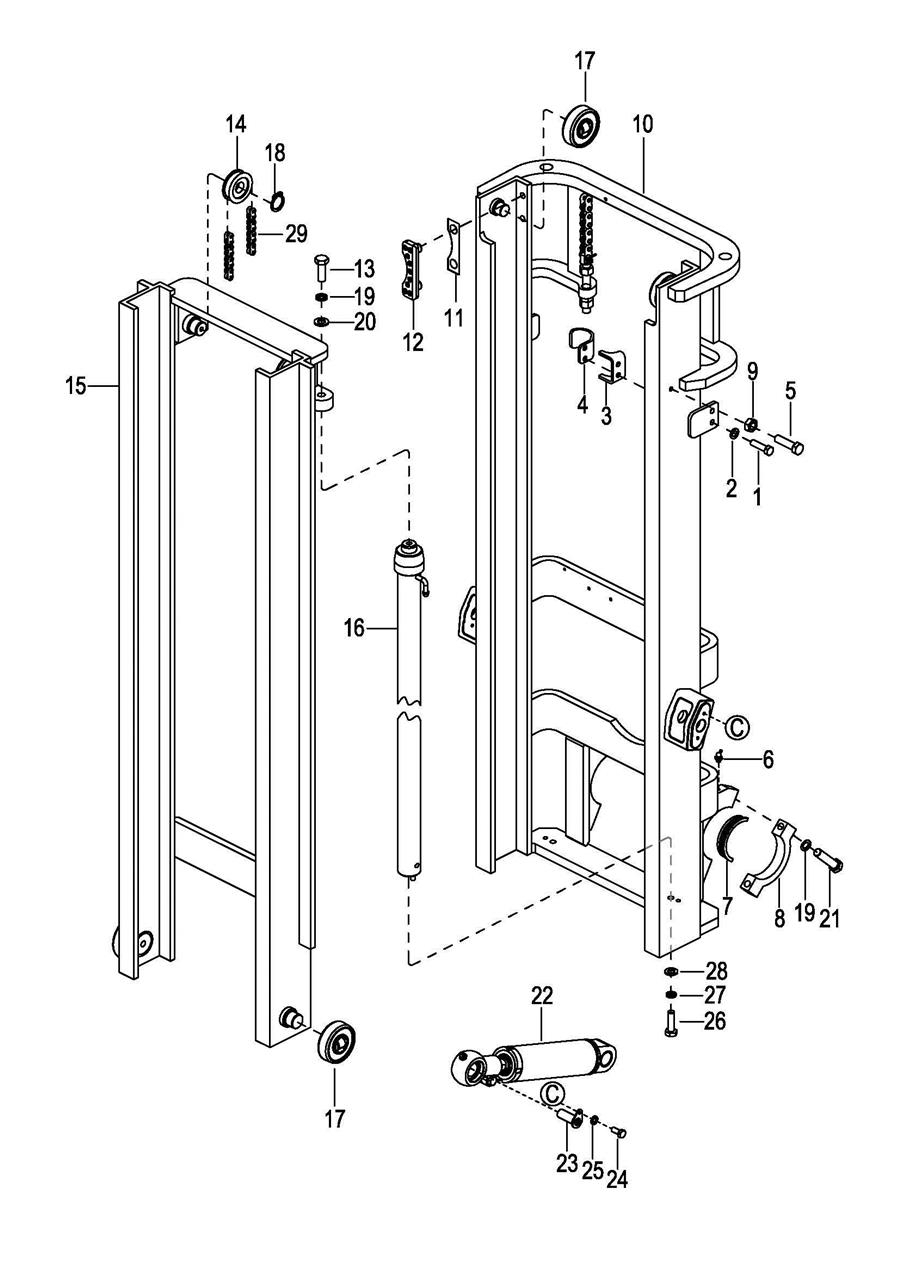 17
10
14
18
29
13
19
20
12
11
15
4
3
9
5
2
1
16
C
6
7
8
19
21
28
27
26
22
17
C
23
25
24