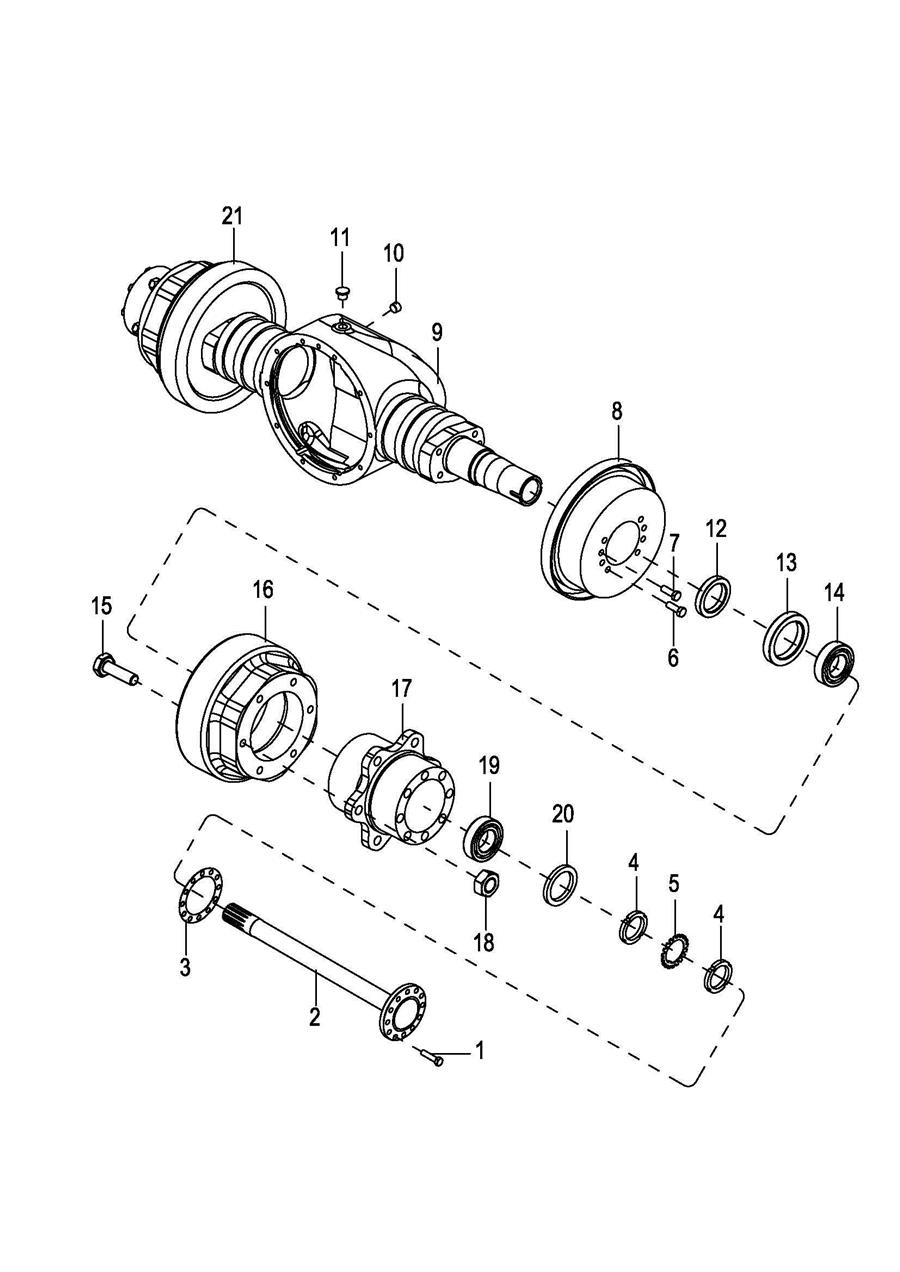 21
11
10
9
8
7
12
13
14
6
15
16
17
19
20
4
5
4
18
3
2
1