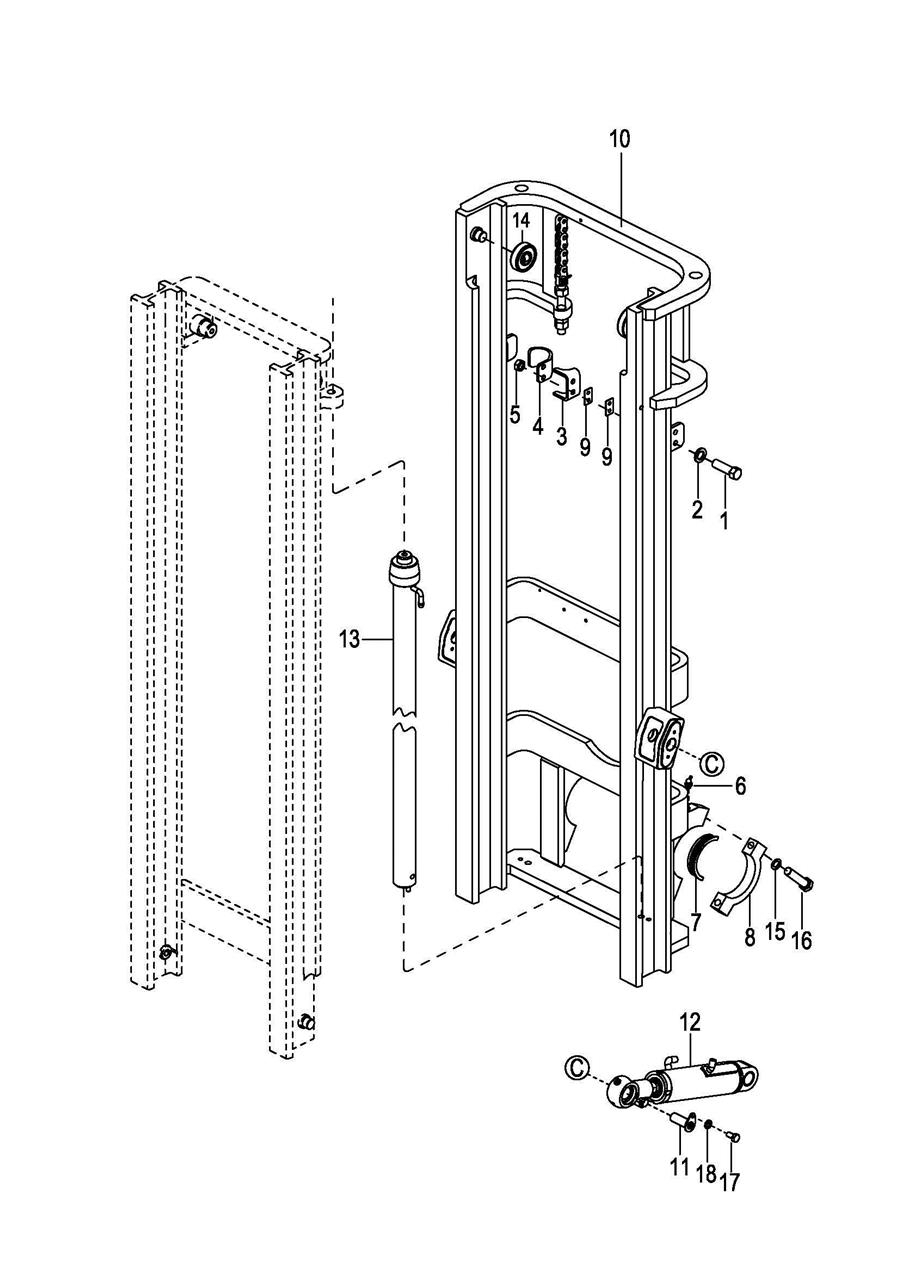 10
14
5
4
3
9
9
2
1
13
C
6
7
8
15
16
12
C
11
18
17