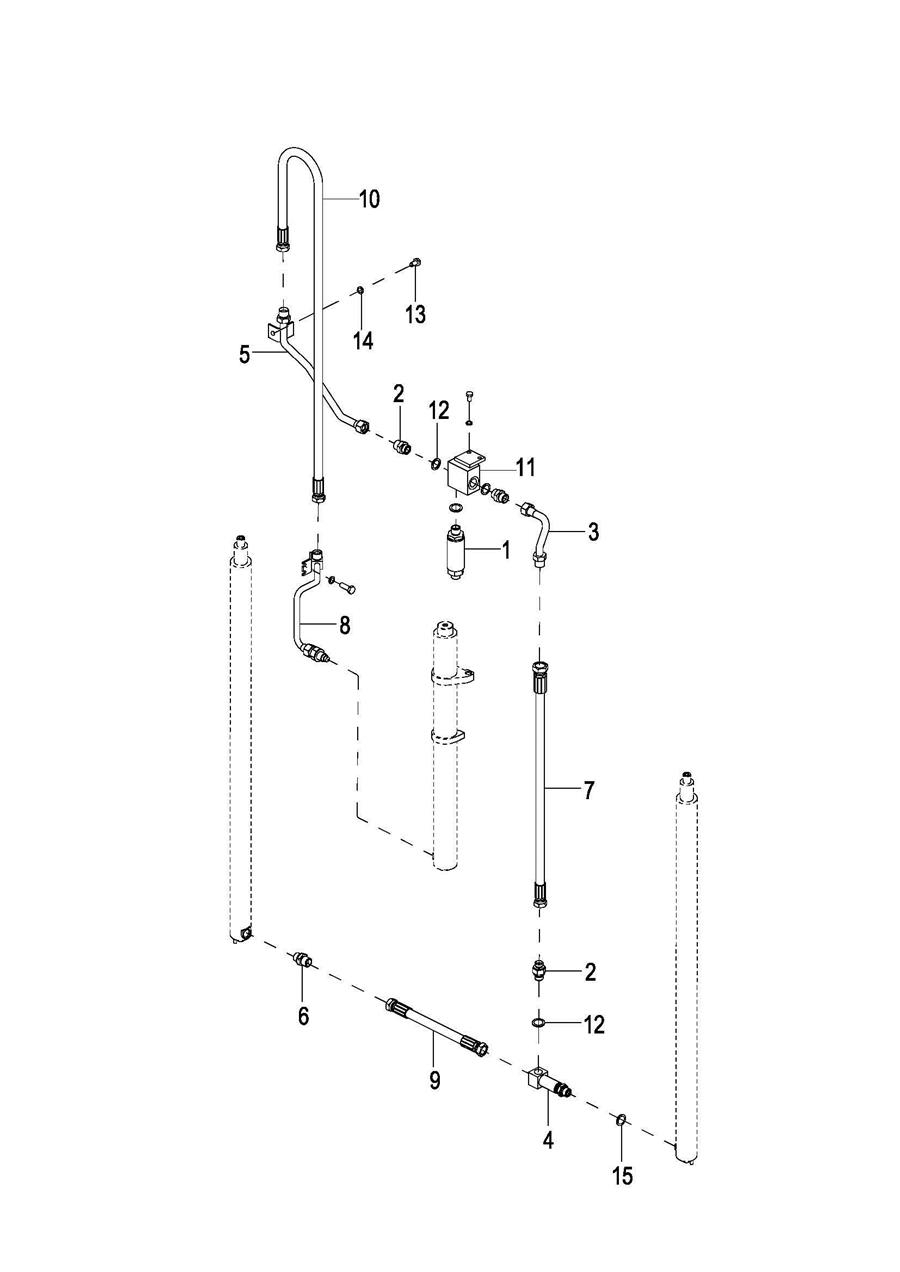 10
13
14
5
2
12
11
3
1
8
7
2
6
12
9
4
15