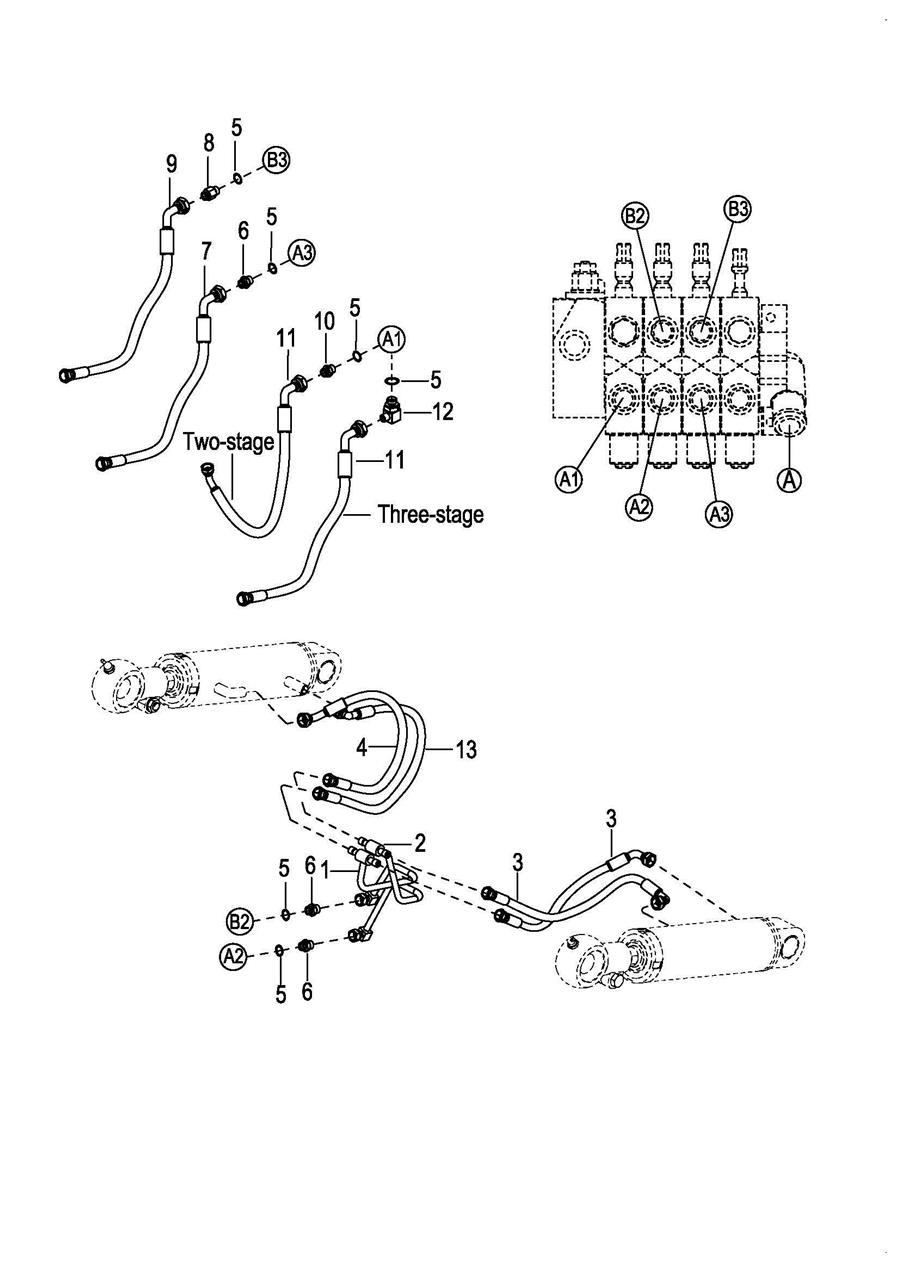 9
8
5
B3
7
6
5
A3
11
10
5
A1
5
12
Two-stage
11
Three-stage

B2
B3
A1
A2
A3
A

4
13
2
3
3
1
5
6
B2
A2
5
6