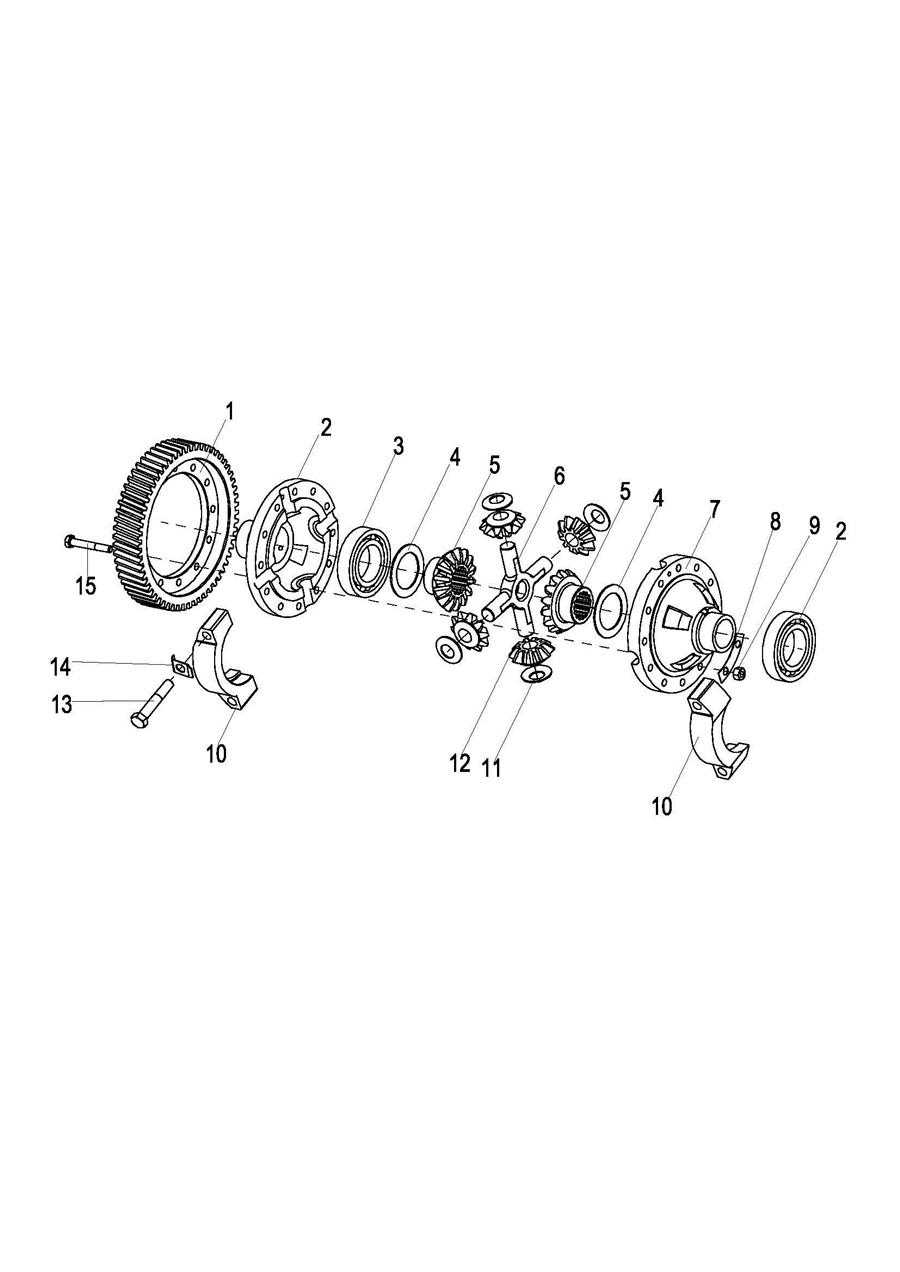 1
2
3
4
5
6
5
4
7
8
9
2
15
14
13
10
12
11
10