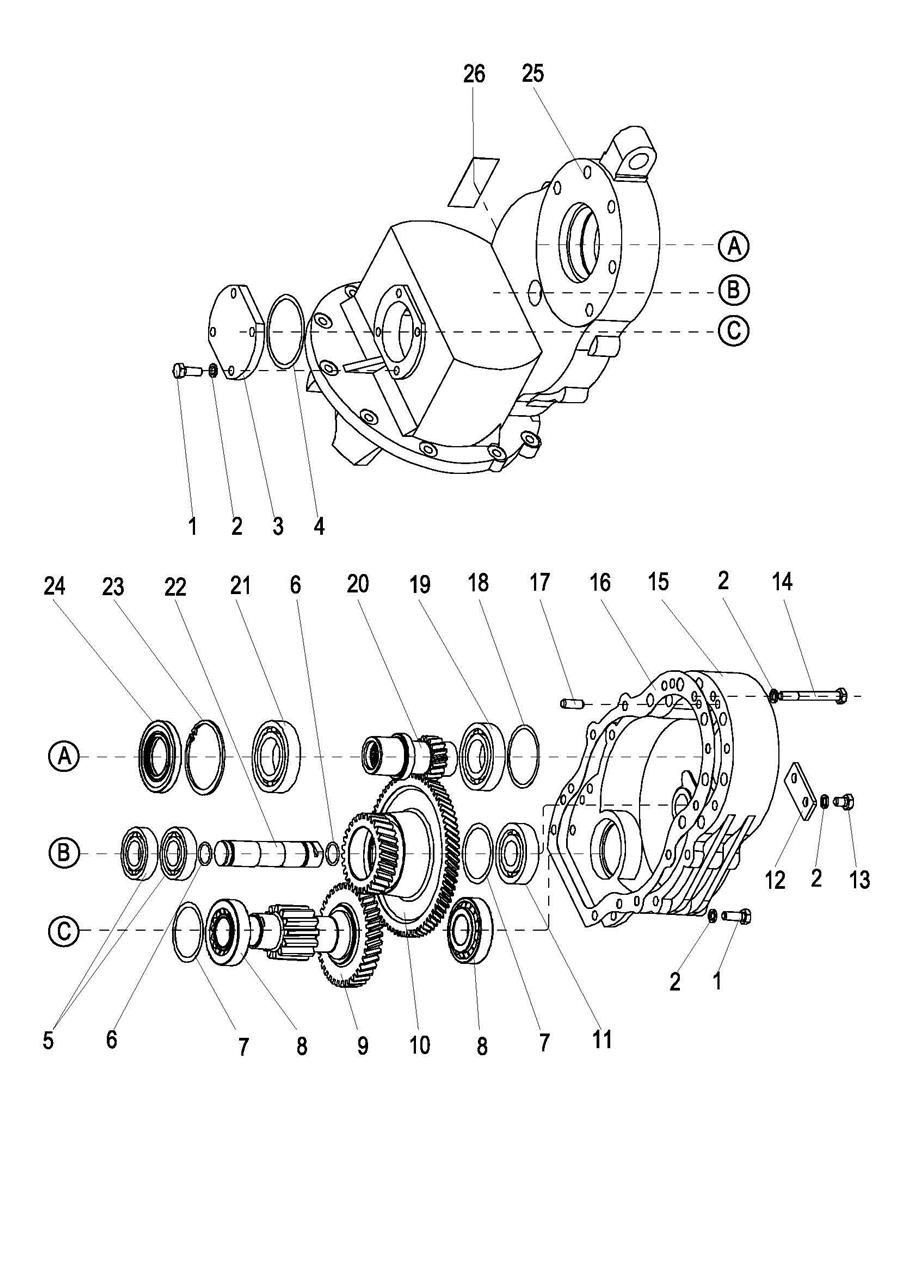 26 25

A
B
C

1 2 3 4

24 23 22 21 6 20 19 18 17 16 15 2 14

A
B
C

12 2 13

2 1

5 6 7 8 9 10 8 7 11