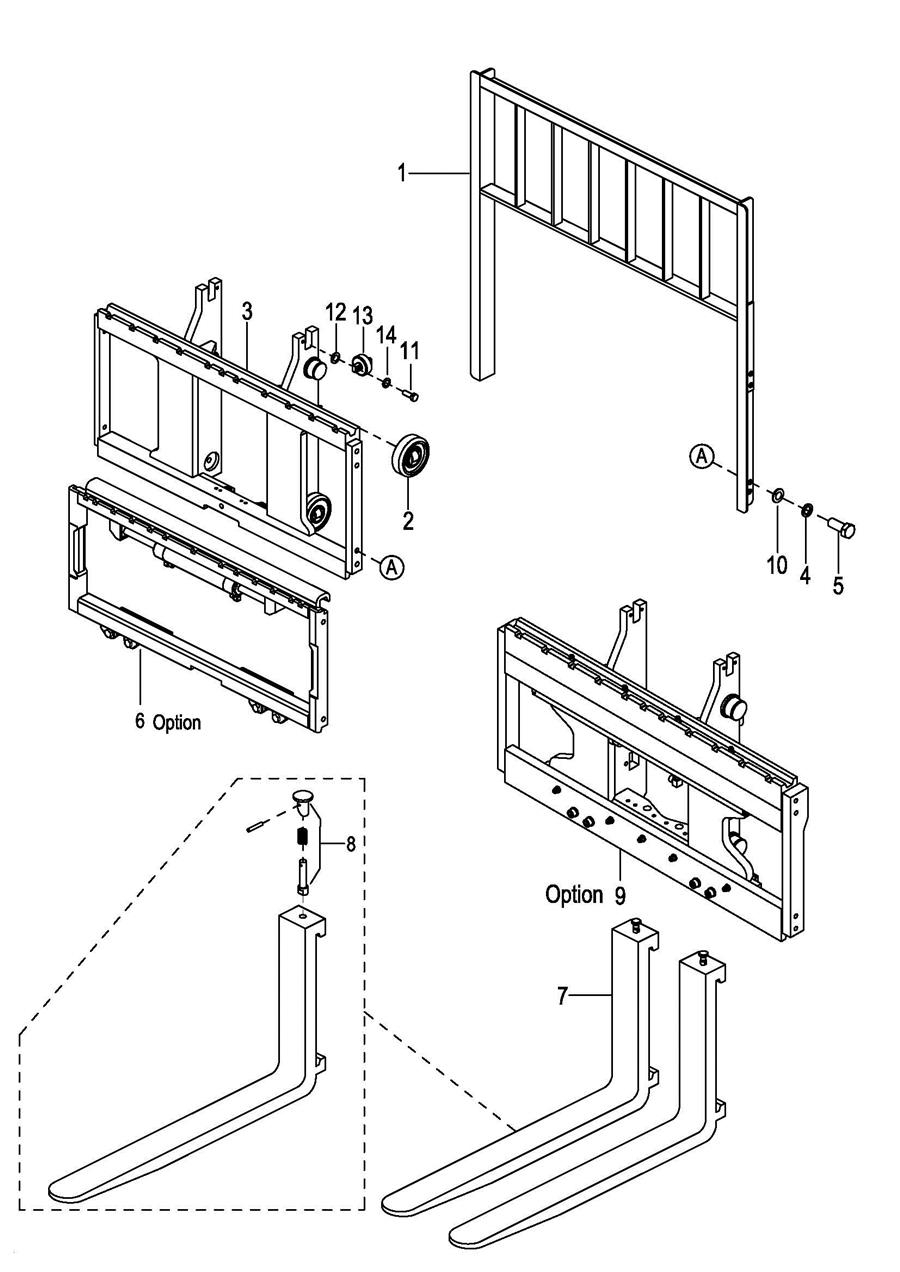 1

3

12

13

14

11

2

A

A

10

4

5

6 Option

8

Option 9

7