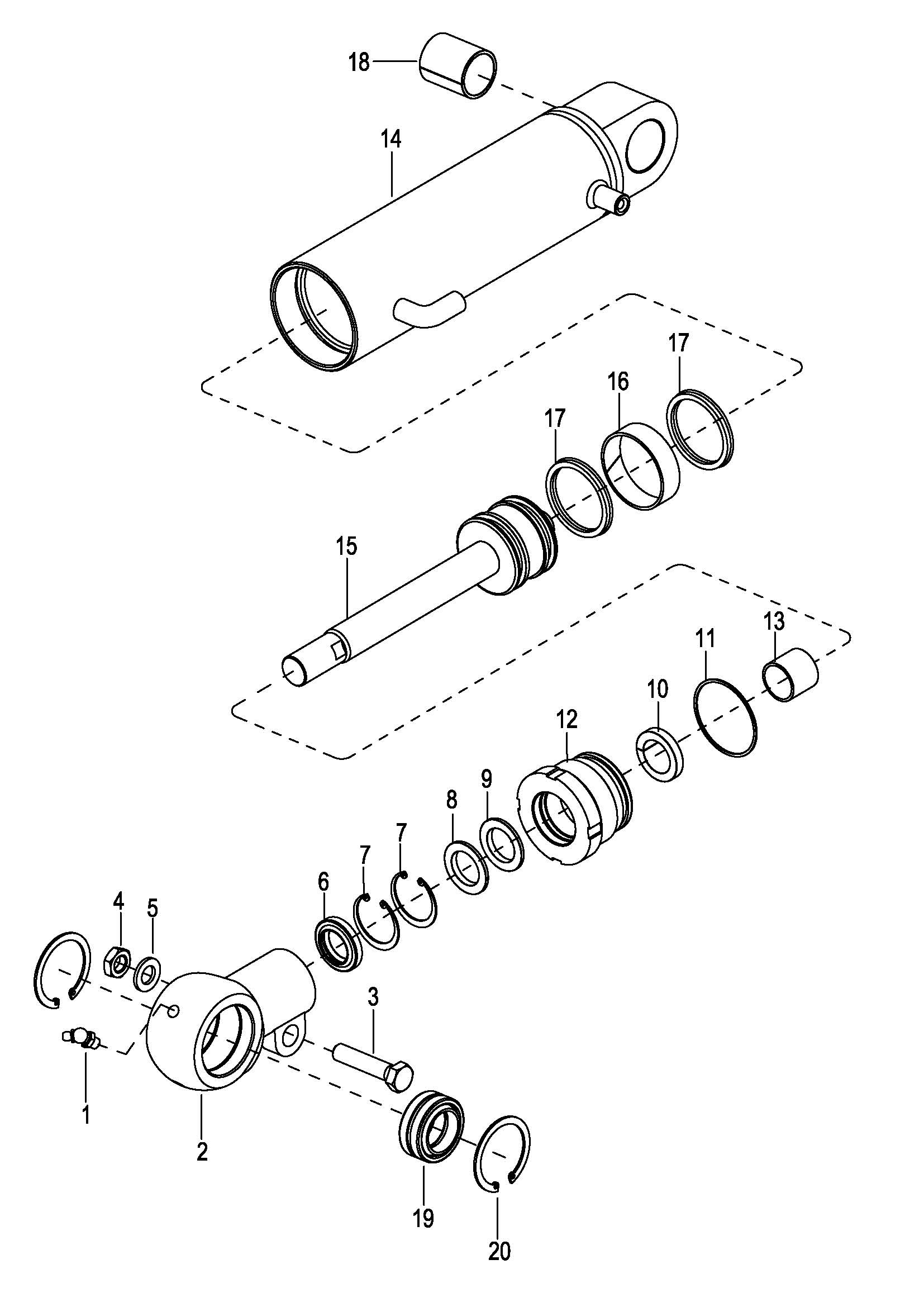 18
14
17
16
17
15
13
11
10
12
9
8
7
7
6
4
5
3
1
2
19
20