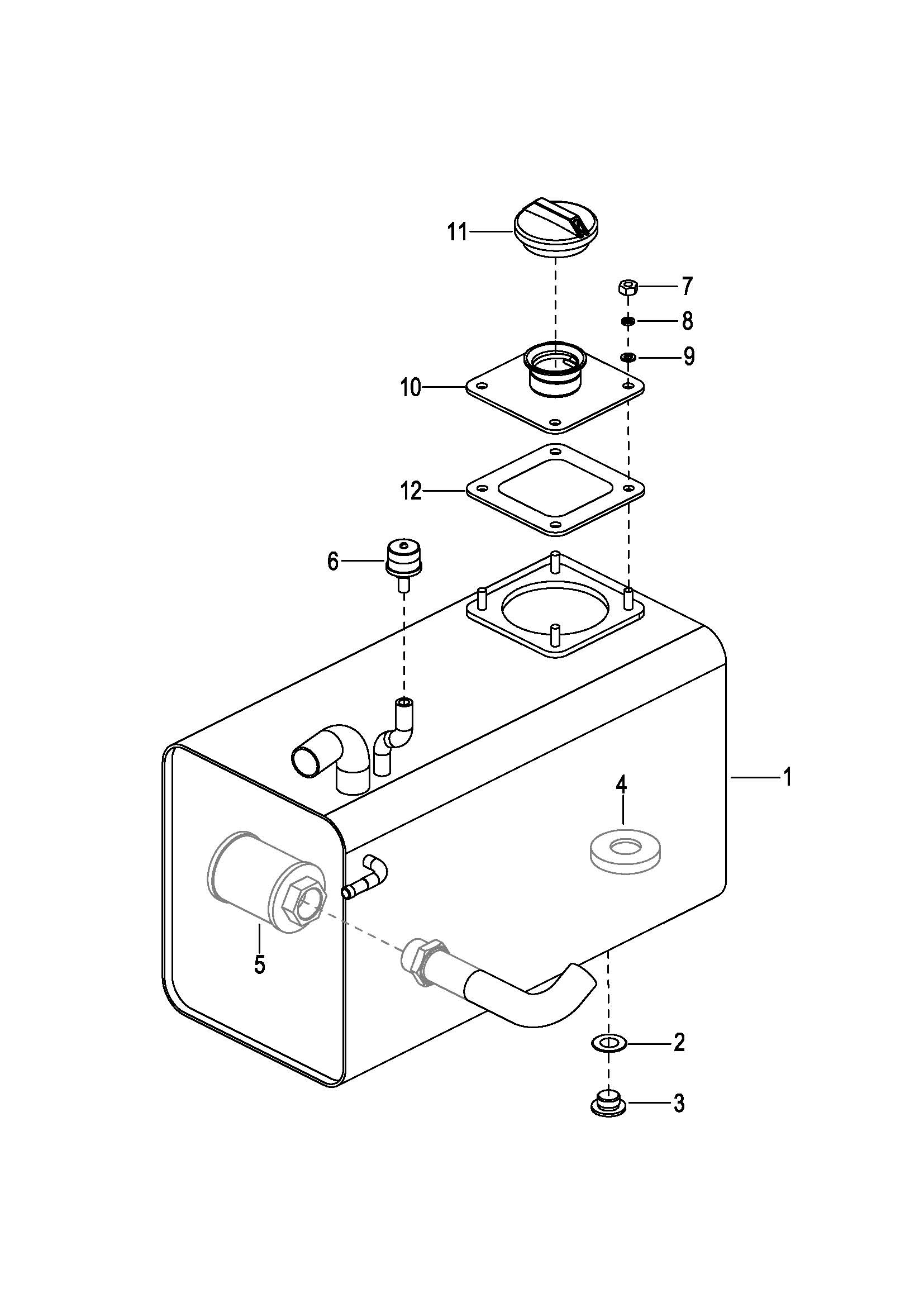 11
7
8
9
10
12
6
1
4
5
2
3