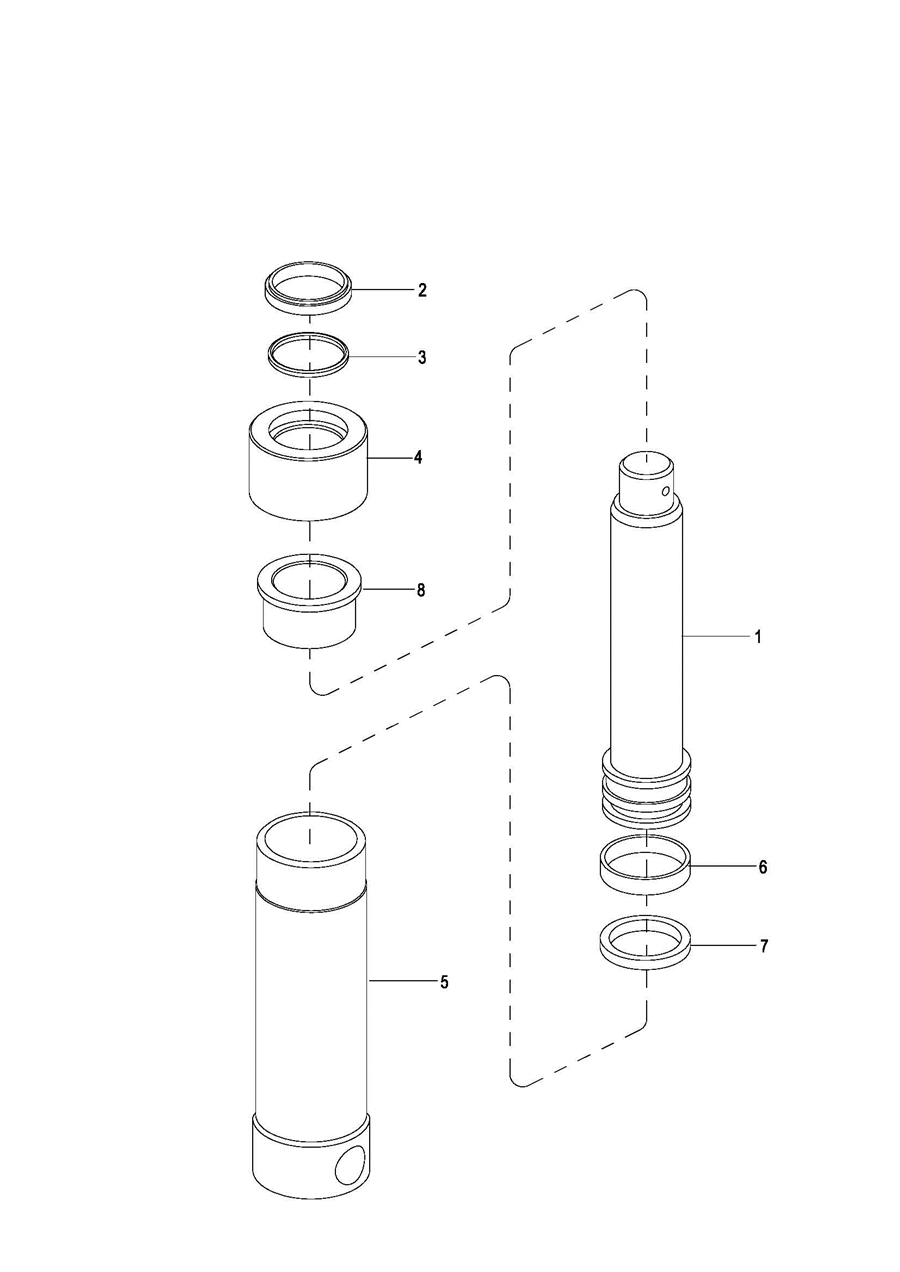 2
3
4
8
1
6
7
5