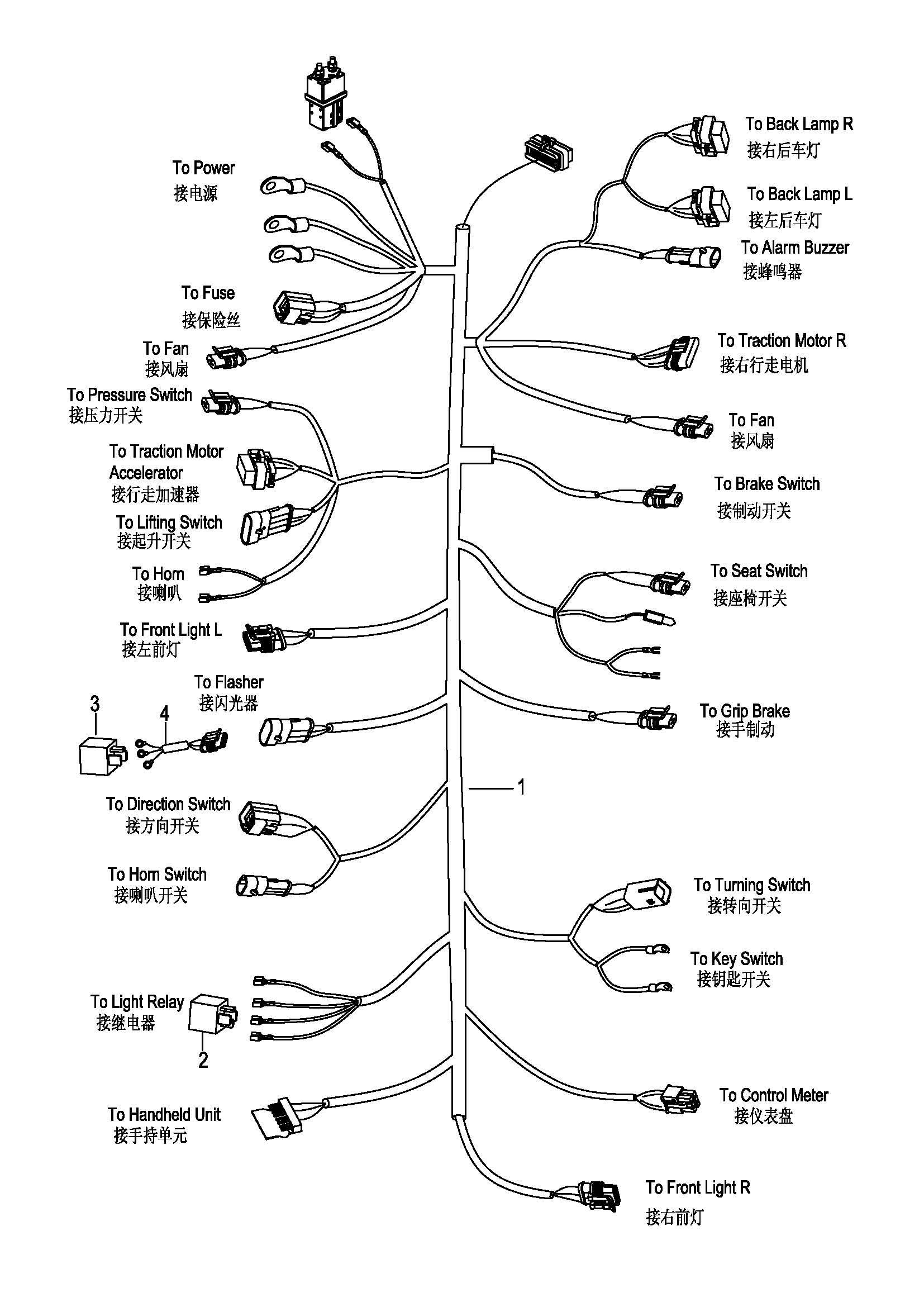 To Power
接电源

To Fuse
接保险丝

To Fan
接风扇

To Pressure Switch
接压力开关

To Traction Motor Accelerator
接行走加速器

To Lifting Switch
接起升开关

To Horn
接喇叭

To Front Light L
接左前灯

To Flasher
接闪光器

3

4

To Direction Switch
接方向开关

To Horn Switch
接喇叭开关

To Light Relay
接继电器

2

To Handheld Unit
接手持单元

To Back Lamp R
接右后车灯

To Back Lamp L
接左后车灯

To Alarm Buzzer
接蜂鸣器

To Traction Motor R
接右行走电机

To Fan
接风扇

To Brake Switch
接制动开关

To Seat Switch
接座椅开关

To Grip Brake
接手制动

1

To Turning Switch
接转向开关

To Key Switch
接钥匙开关

To Control Meter
接仪表盘

To Front Light R
接右前灯