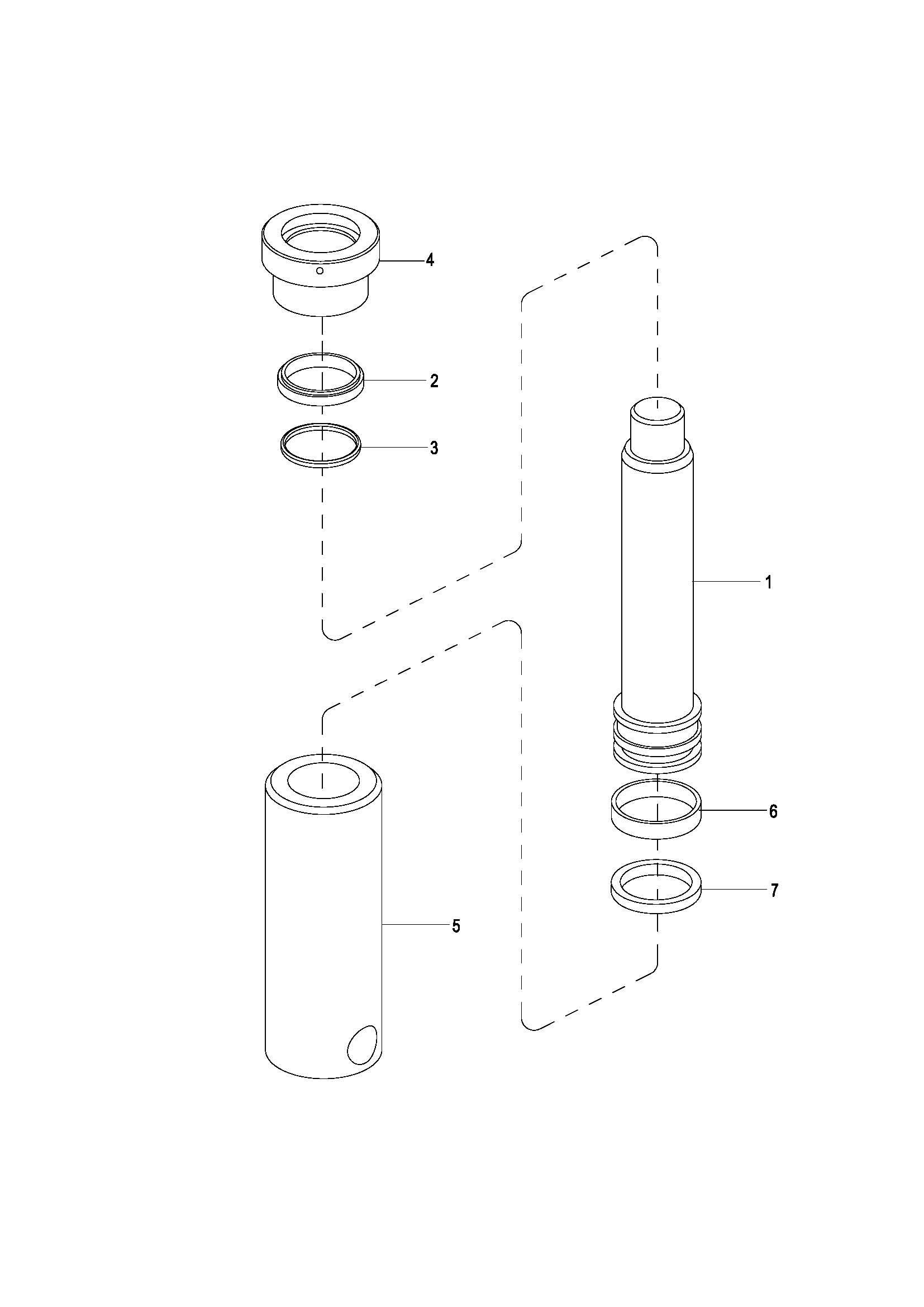 4

2

3

1

6

7

5